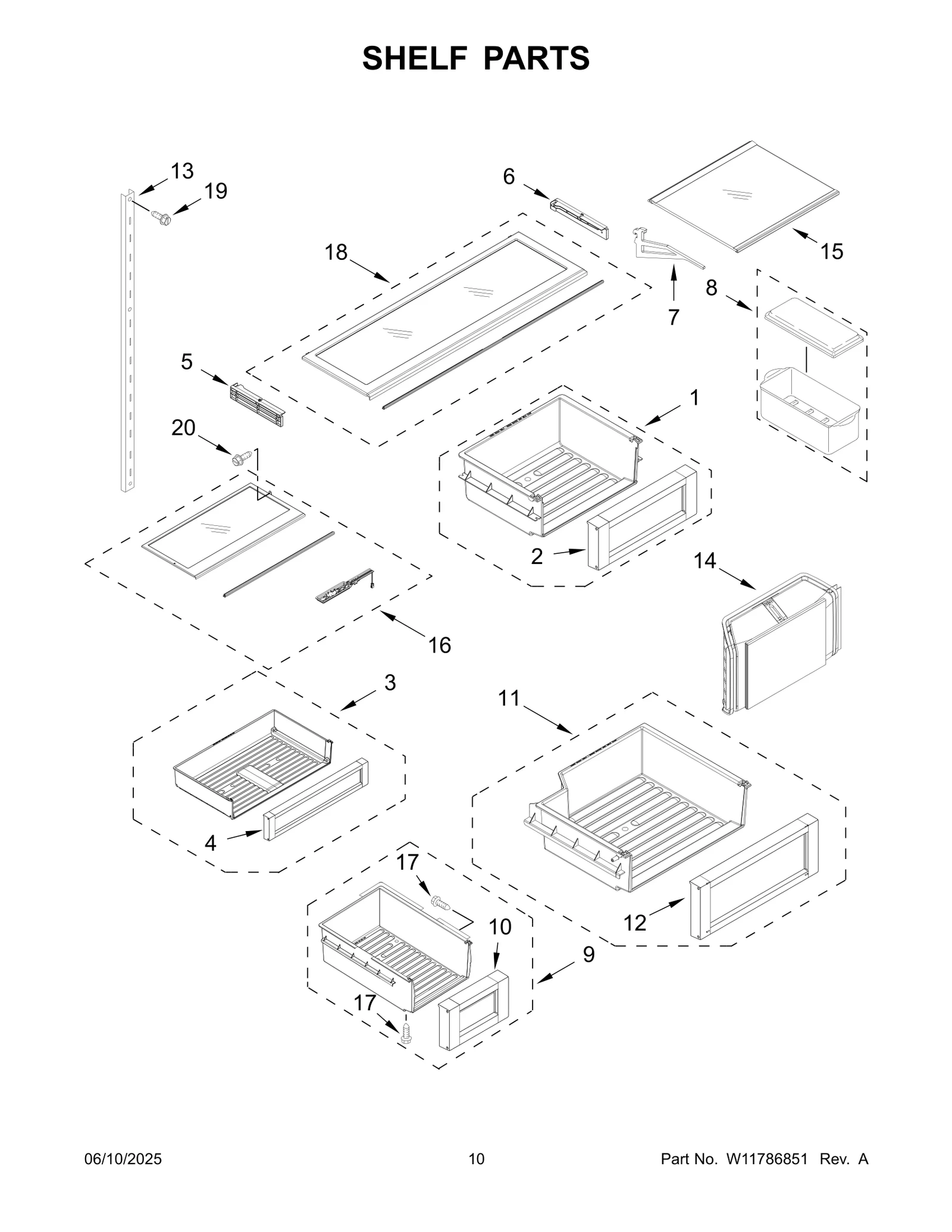 SHELF PARTS

13
19
6
15
18
7
8
5
1
20
2
14
16
3
11
4
17
10
12
9
17

06/10/2025
10
Part No. W11786851 Rev. A