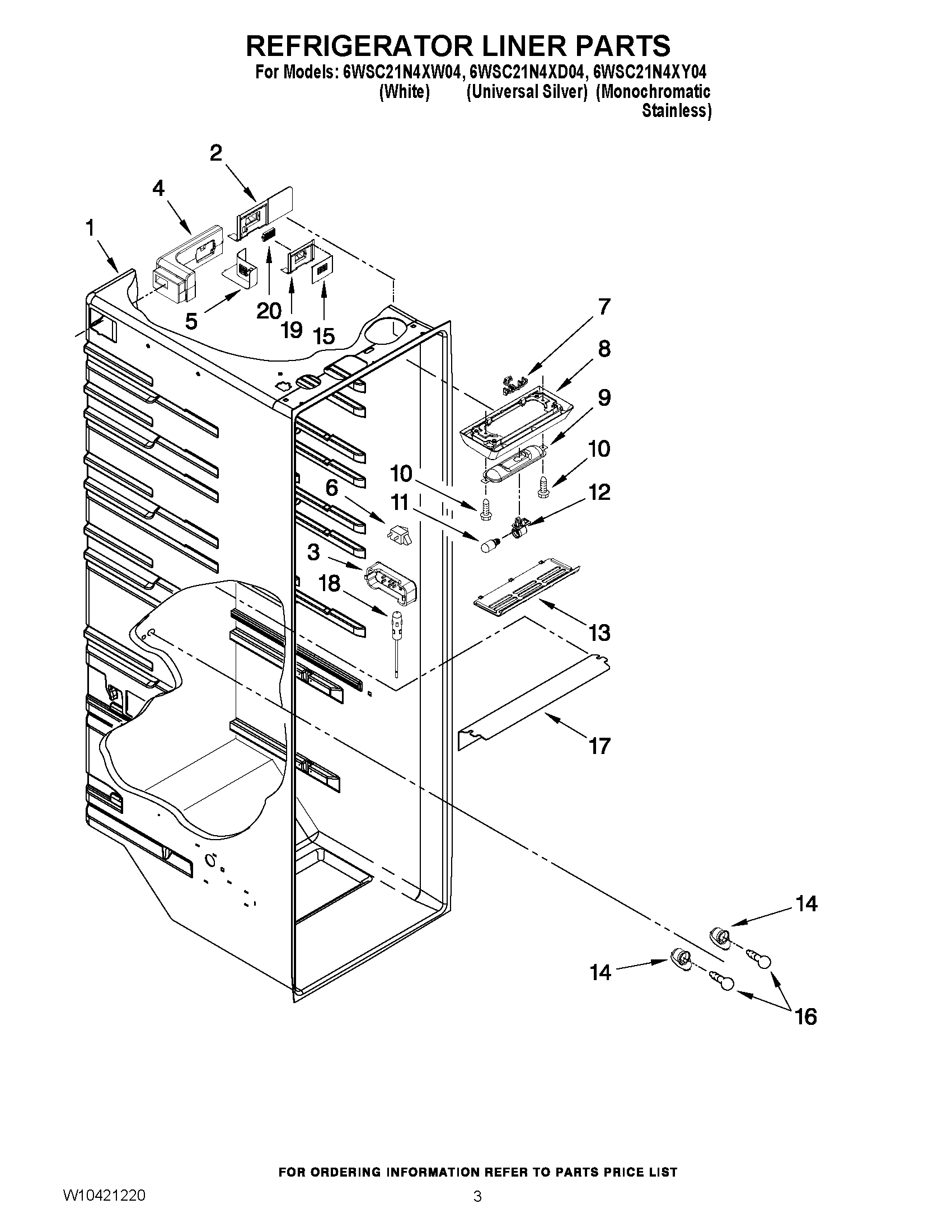 REFRIGERATOR LINER PARTS
For Models: 6WSC21N4XW04, 6WSC21N4XD04, 6WSC21N4XY04
(White) (Universal Silver) (Monochromatic Stainless)

2
4
1
5
20
19
15
7
8
9
10
10
6
11
12
3
18
13
17
14
14
16

FOR ORDERING INFORMATION REFER TO PARTS PRICE LIST

W10421220

3