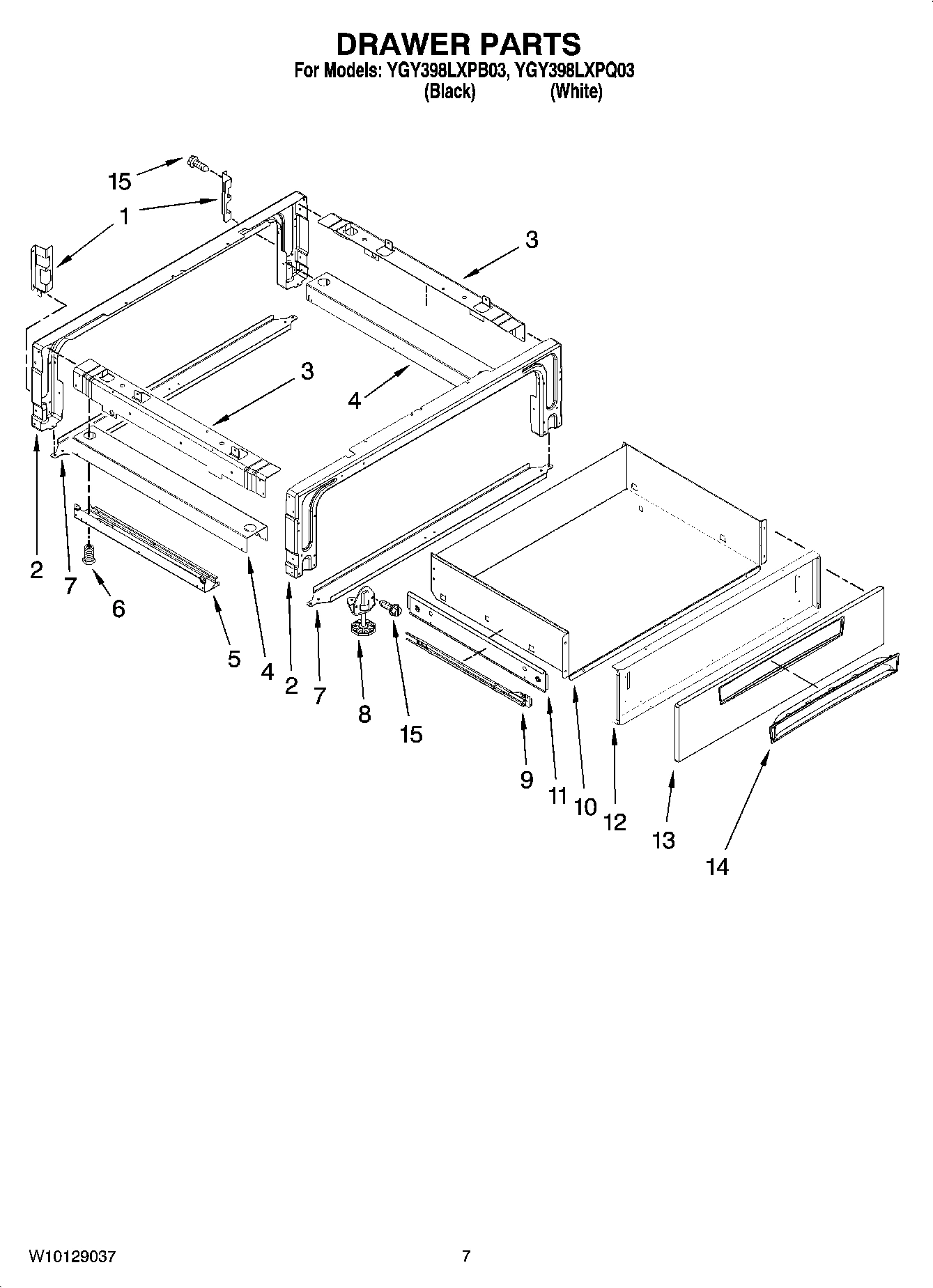 DRAWER PARTS
For Models: YGY398LXPB03, YGY398LXPQ03
(Black) (White)

15
1
3
3
4
2
7
6
5
4
2
7
8
15
9
11
10
12
13
14

W10129037

7