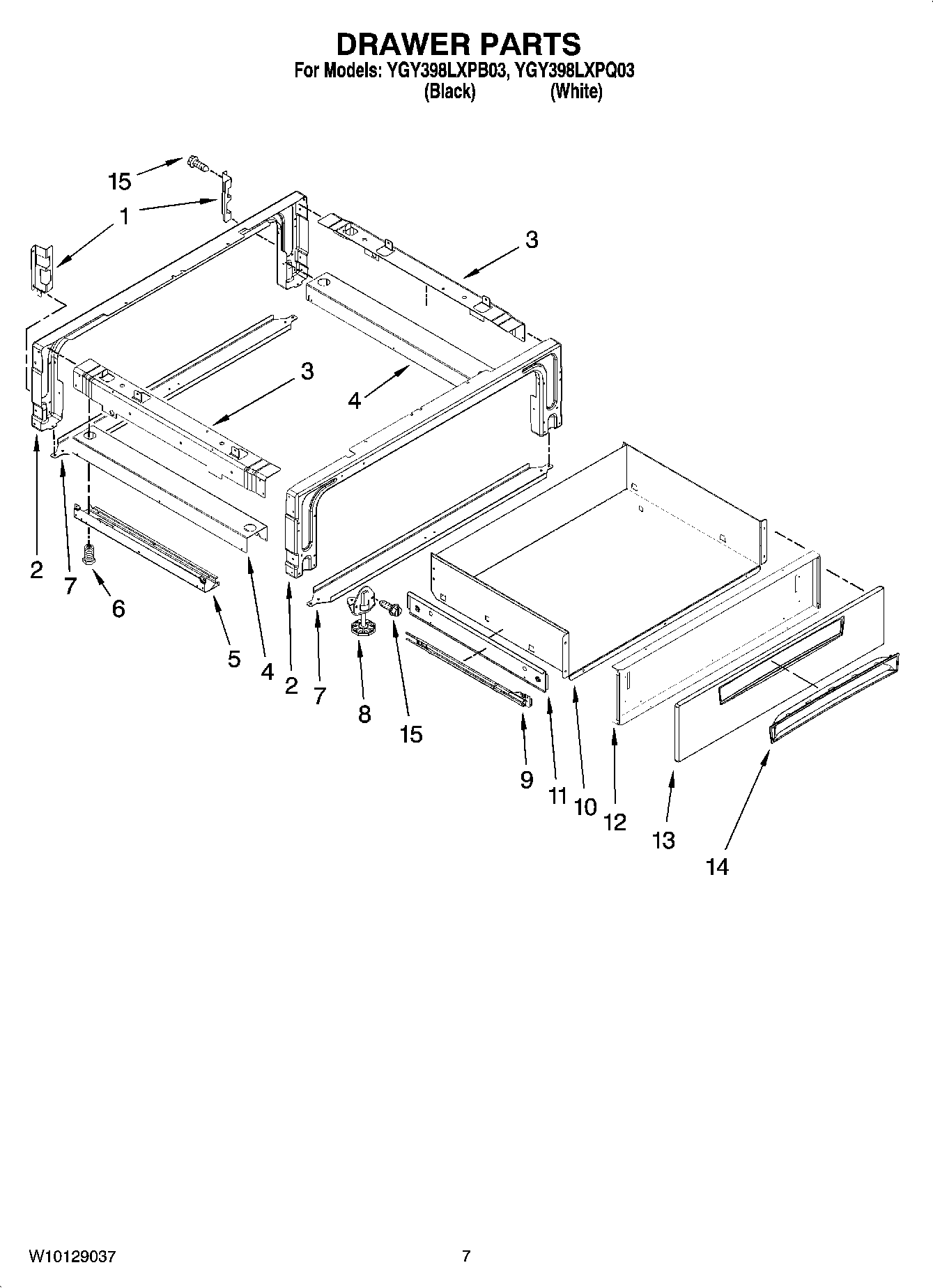 DRAWER PARTS
For Models: YGY398LXPB03, YGY398LXPQ03
(Black) (White)

15
1
3
3
4
2
7
6
5
4
2
7
8
15
9
11
10
12
13
14

W10129037

7