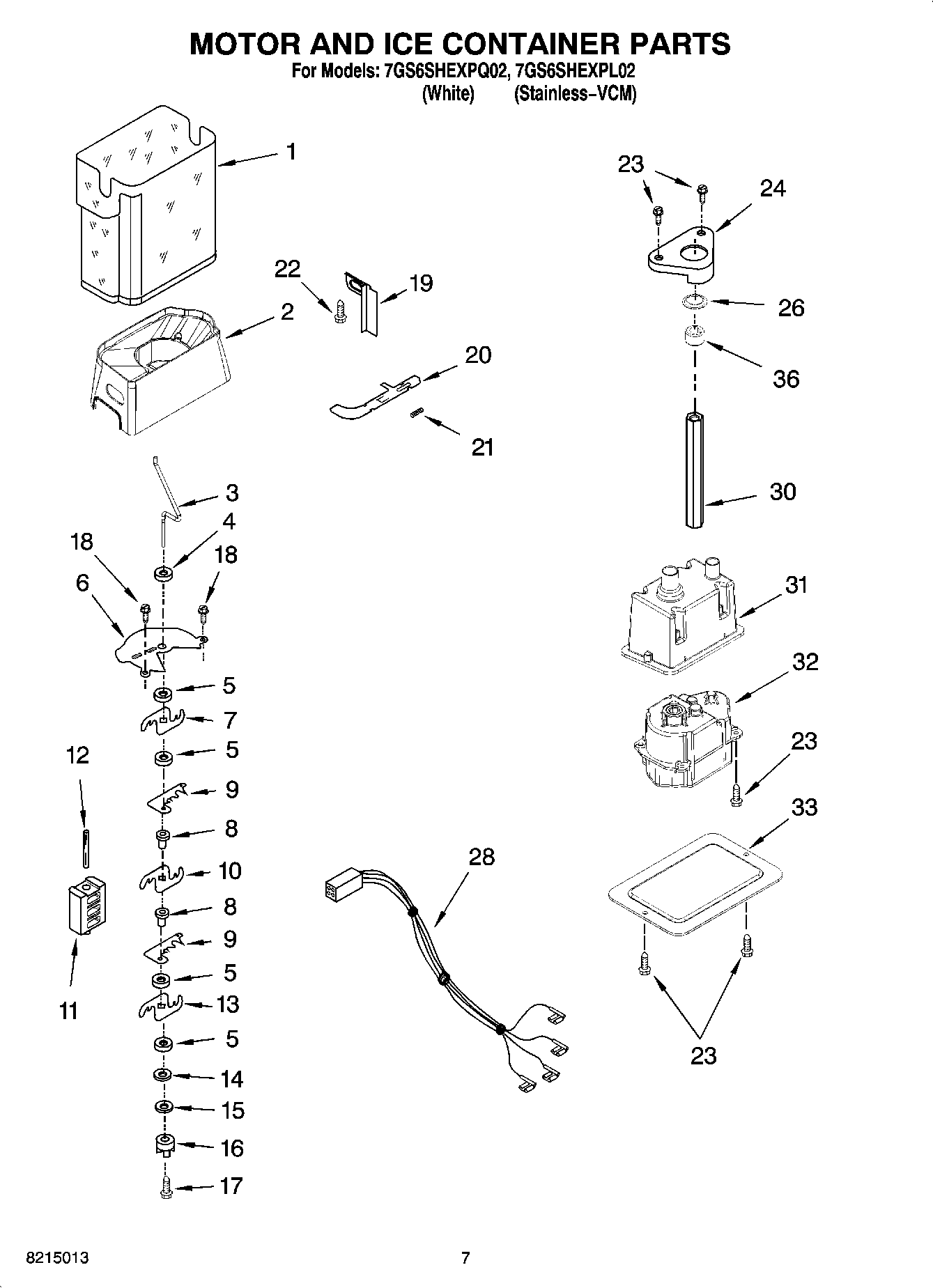 MOTOR AND ICE CONTAINER PARTS
For Models: 7GS6SHEXPQ02, 7GS6SHEXPL02
(White) (Stainless–VCM)

1
2
22
19
20
21
23
24
26
36
30
3
4
18
18
6
5
7
5
9
8
10
8
9
5
13
5
14
15
16
17
12
11
28
31
32
23
33
23

8215013
7