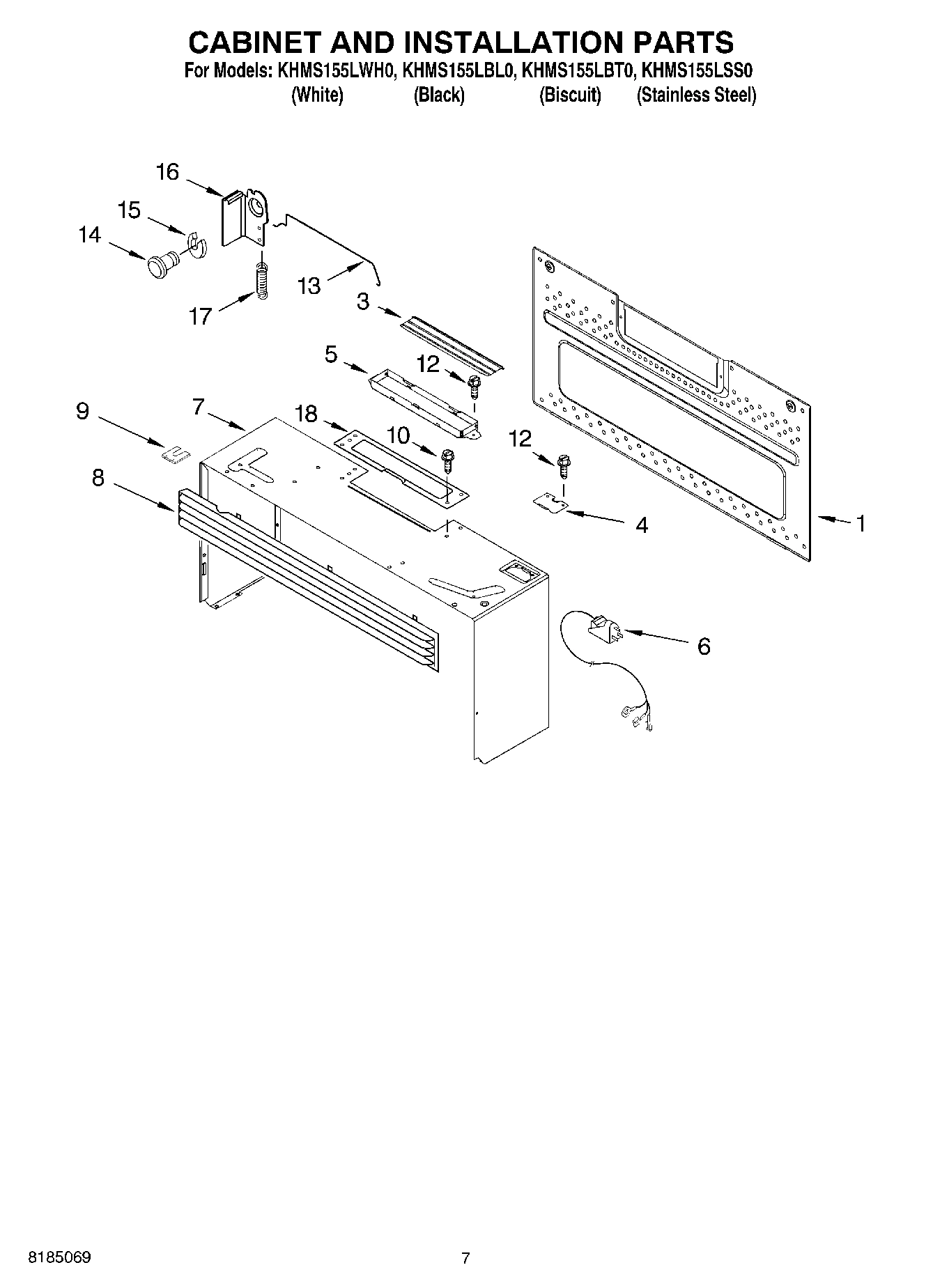 CABINET AND INSTALLATION PARTS
For Models: KHMS155LWH0, KHMS155LBL0, KHMS155LBT0, KHMS155LSS0
(White) (Black) (Biscuit) (Stainless Steel)

16
15
14
13
17
3
5
12
9
7
18
10
12
8
4
1
6

8185069
7