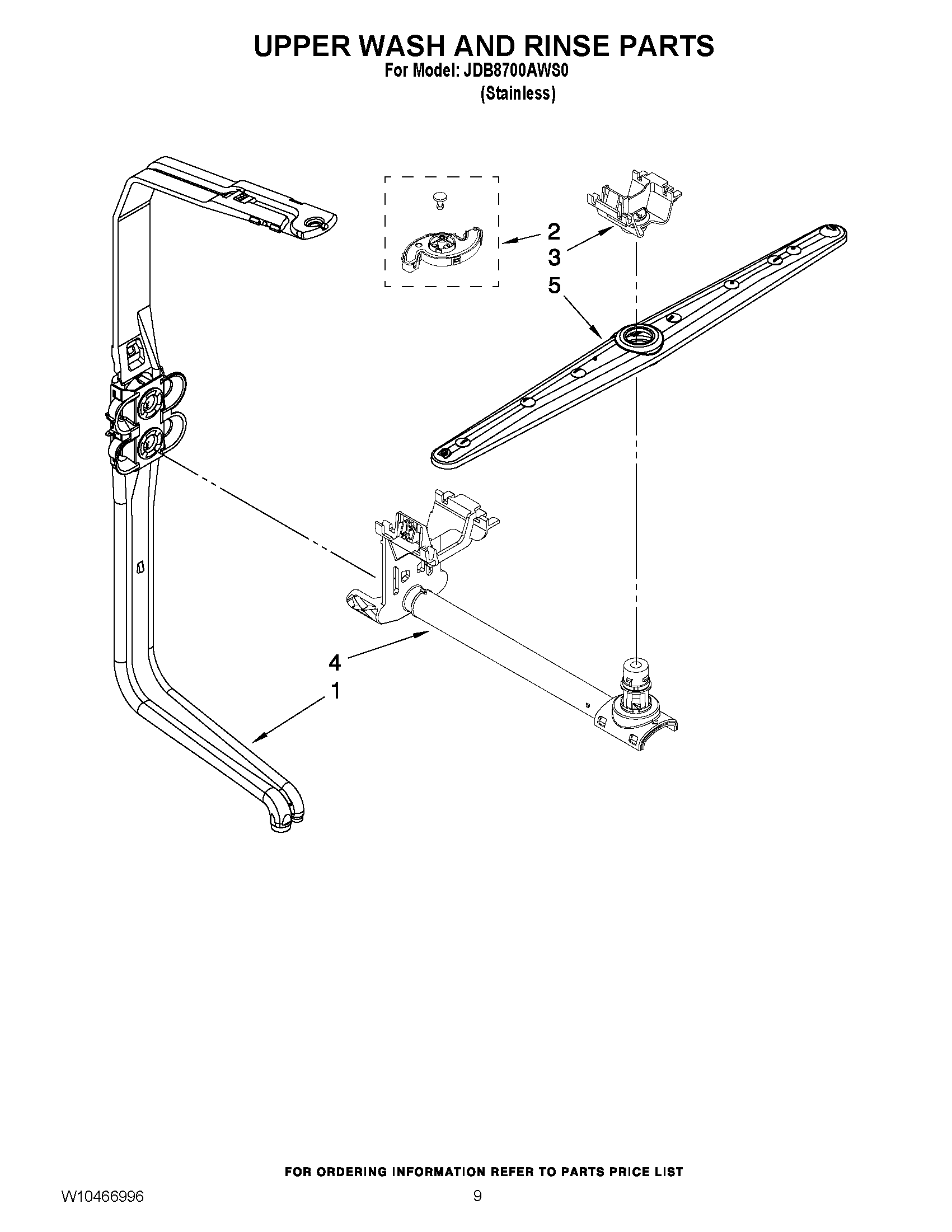 UPPER WASH AND RINSE PARTS
For Model: JDB8700AWS0
(Stainless)

2
3
5
4
1

FOR ORDERING INFORMATION REFER TO PARTS PRICE LIST

W10466996

9