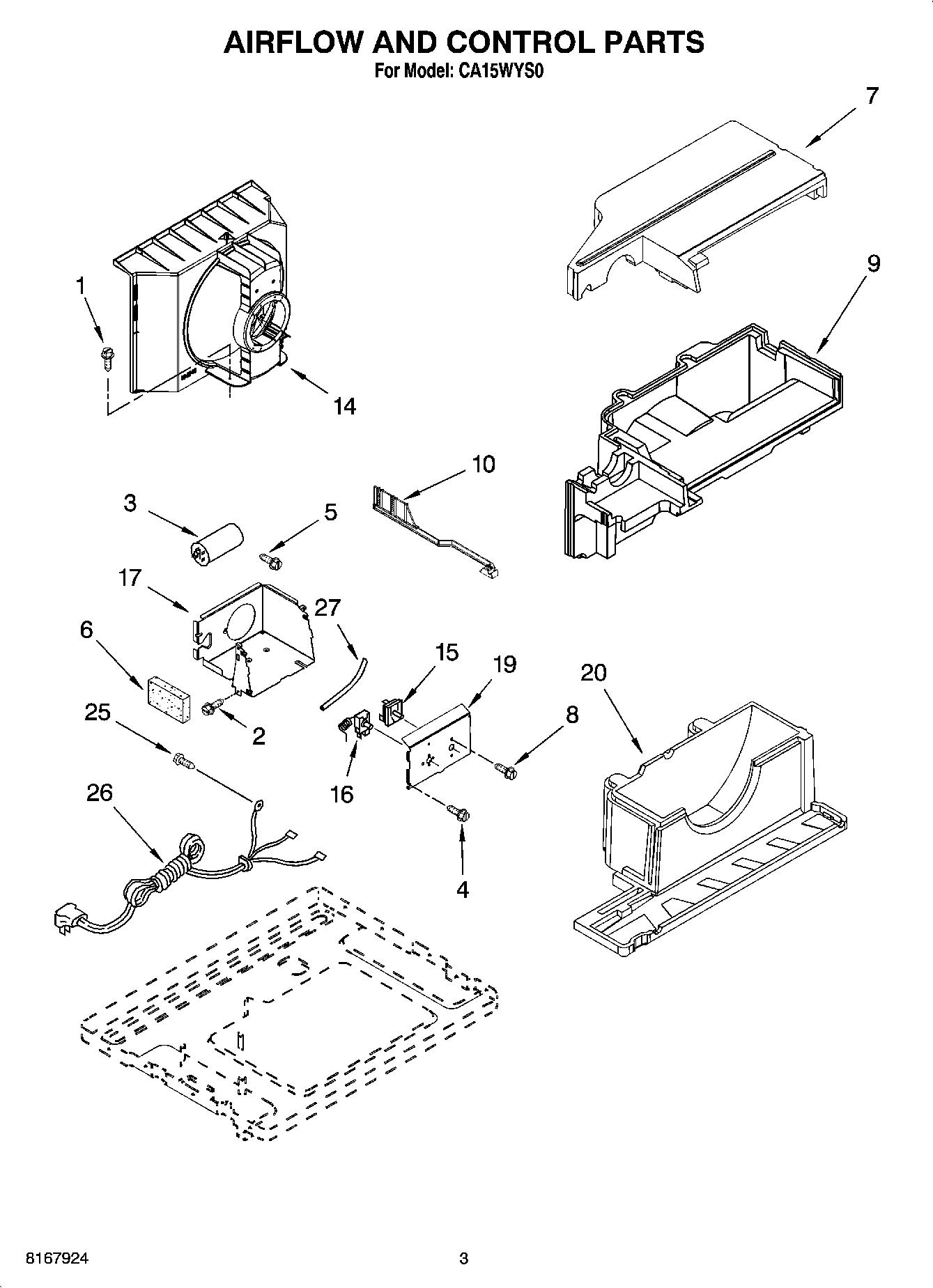 AIRFLOW AND CONTROL PARTS
For Model: CA15WYS0

7

1

9

14

10

3

5

17

27

6

15

19

20

25

2

8

16

26

4

8167924

3