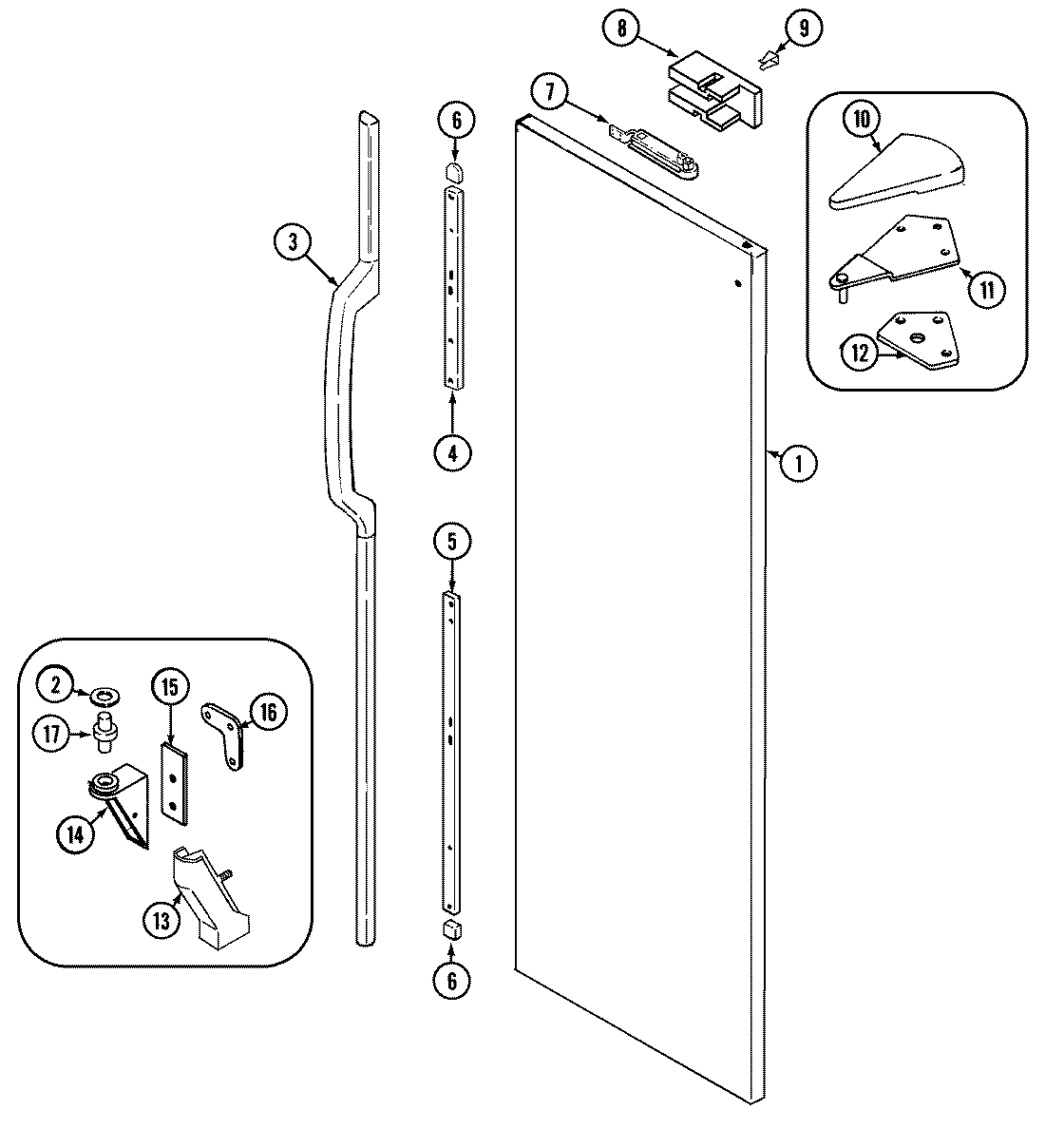 8
9
7
6
10
3
11
12
4
1
5
2
15
16
17
14
13
6