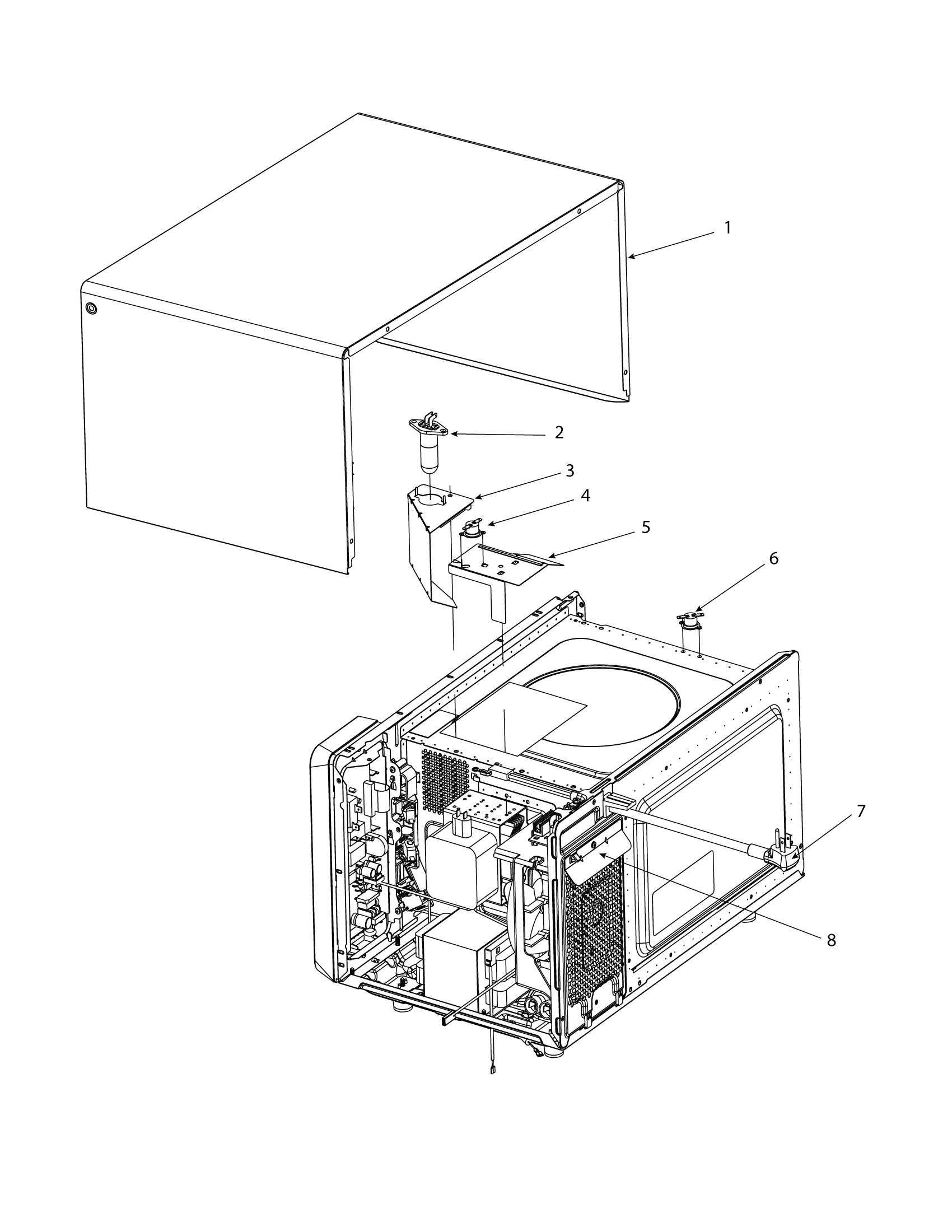 1
2
3
4
5
6
7
8