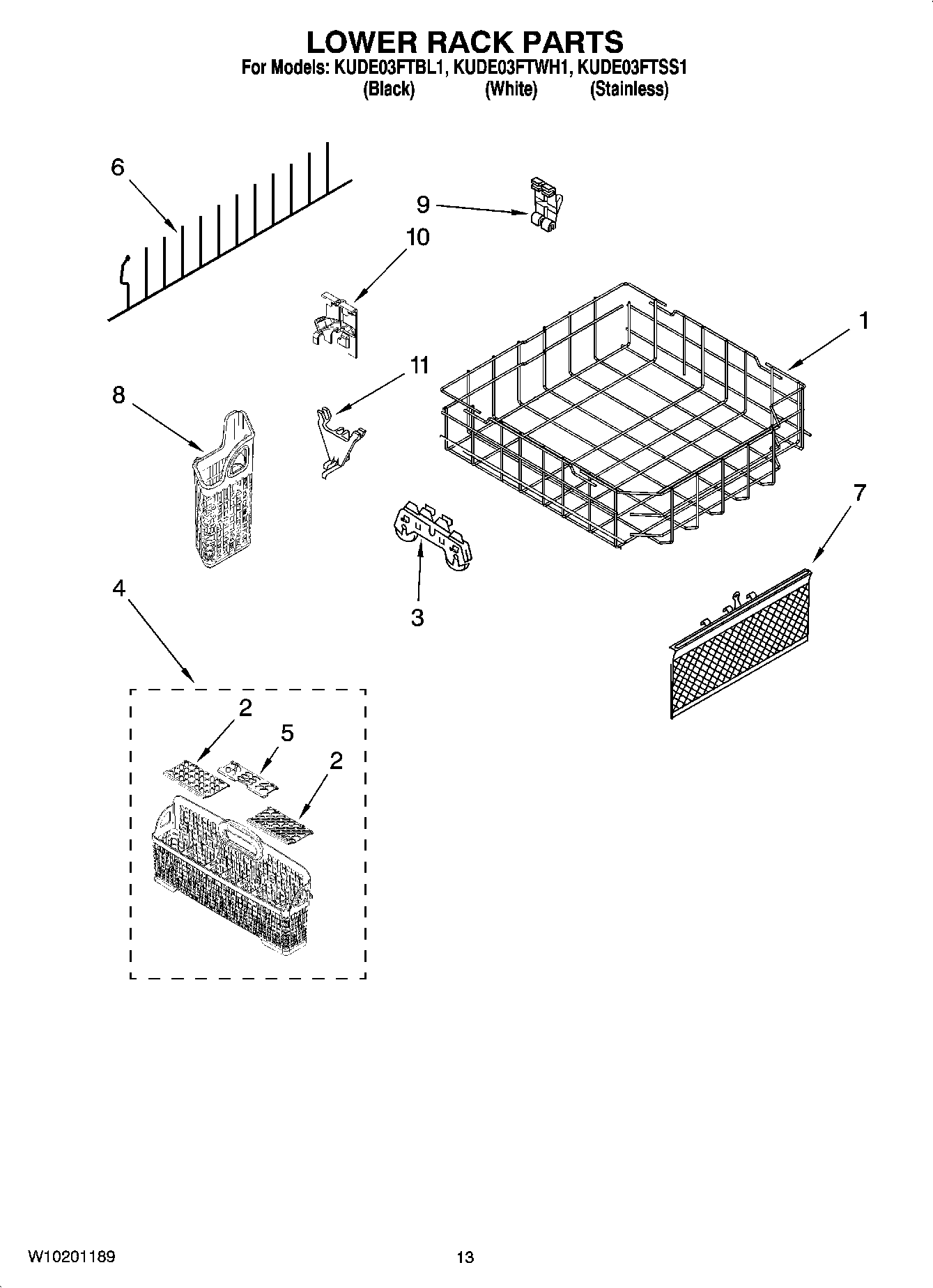 LOWER RACK PARTS
For Models: KUDE03FTBL1, KUDE03FTWH1, KUDE03FTSS1
(Black) (White) (Stainless)

6
9
10
1
11
8
7
3
4
2
5
2

W10201189
13