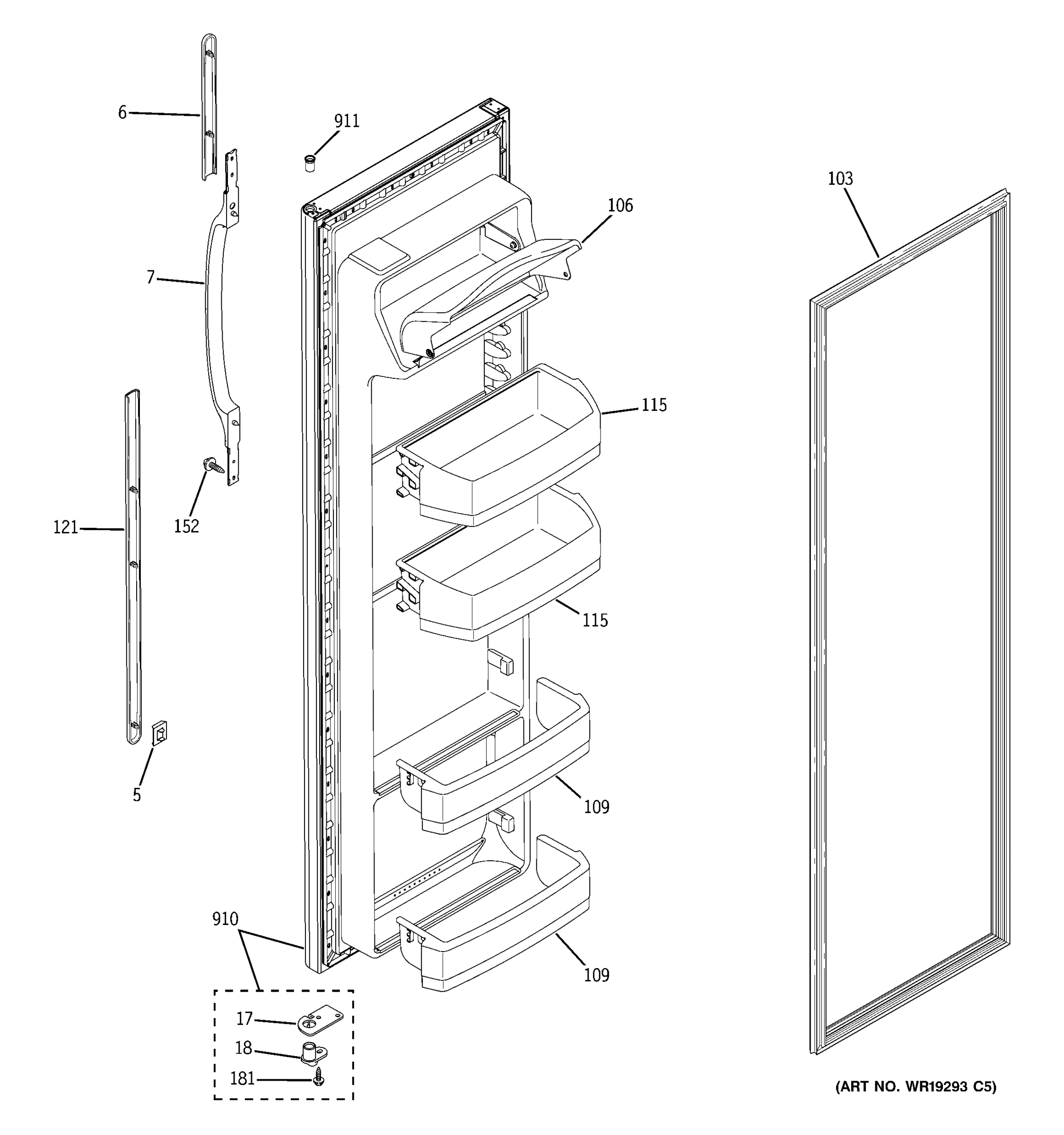 6
911
103
106
7
115
121
152
115
5
109
910
109
17
18
181
(ART NO. WR19293 C5)