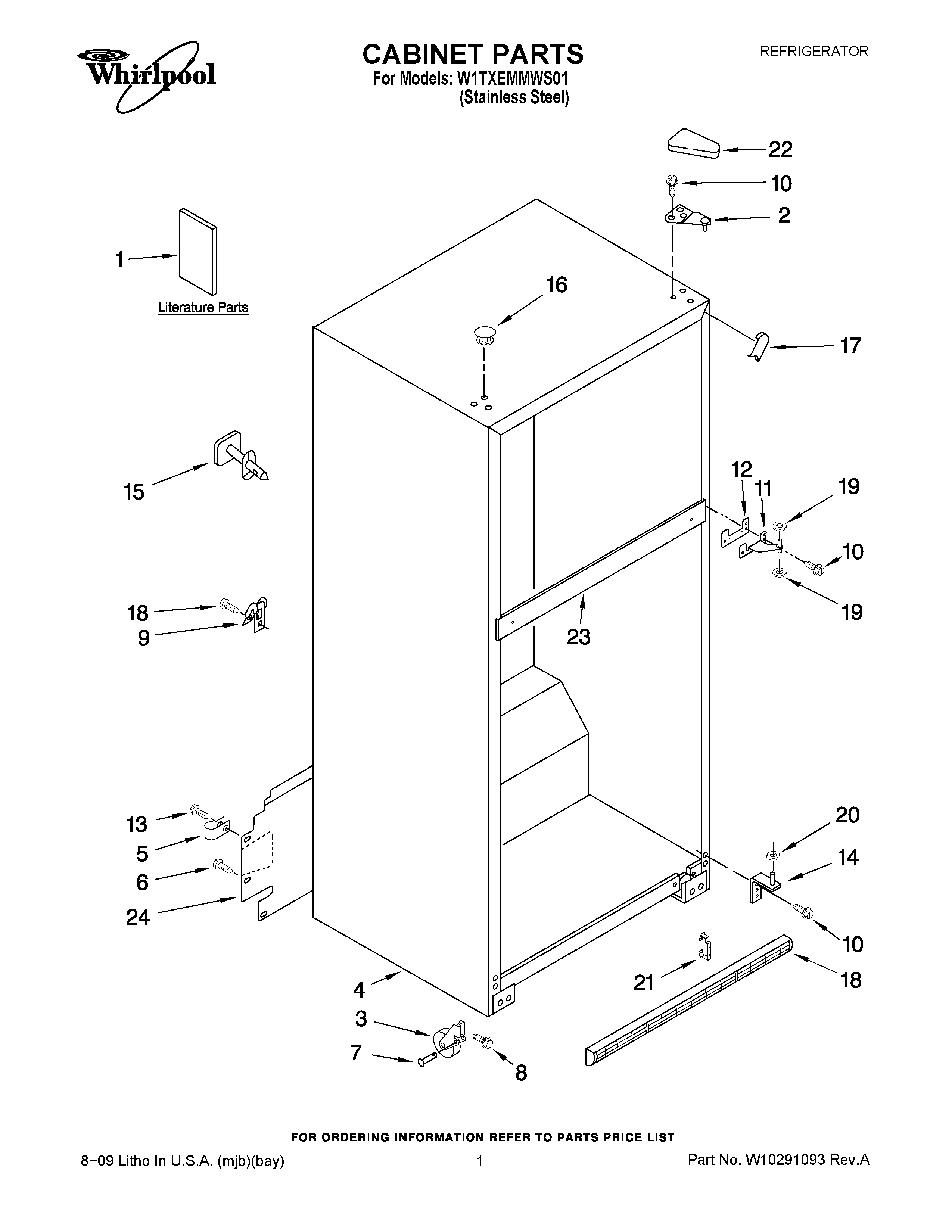 Whirlpool

CABINET PARTS
For Models: W1TXEMMWS01
(Stainless Steel)

REFRIGERATOR

22
10
2
1
Literature Parts
16
17
15
12
11
19
10
19
18
9
23
13
5
6
24
20
14
10
21
18
4
3
7
8

FOR ORDERING INFORMATION REFER TO PARTS PRICE LIST

8−09 Litho In U.S.A. (mjb)(bay)
1
Part No. W10291093 Rev.A