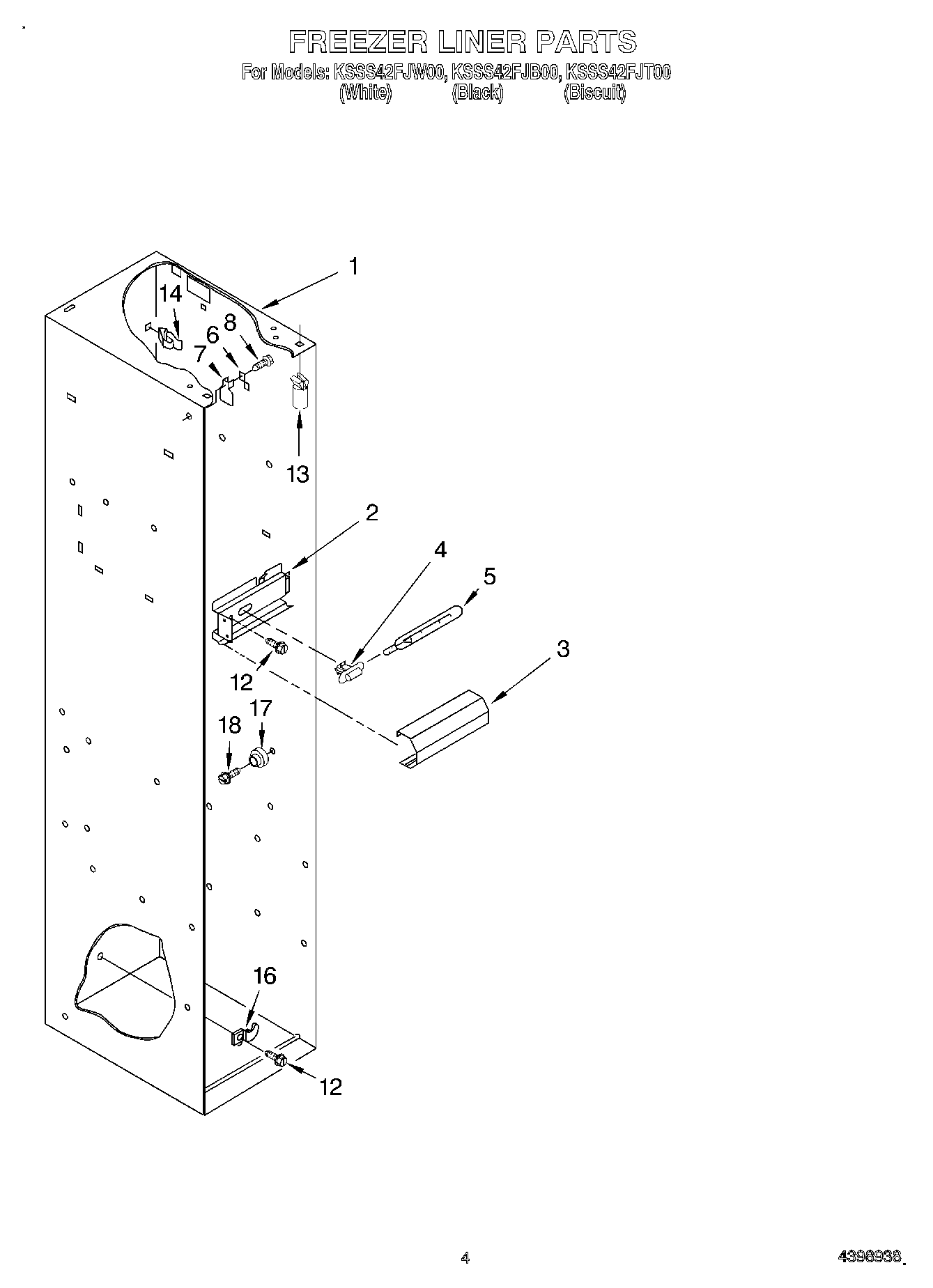 FREEZER LINER PARTS
For Models: KSSS42FJW00, KSSS42FJB00, KSSS42FJT00
(White) (Black) (Biscuit)

1
14
8
6
7
13
2
4
5
3
12
17
18
16
12

4

4398938