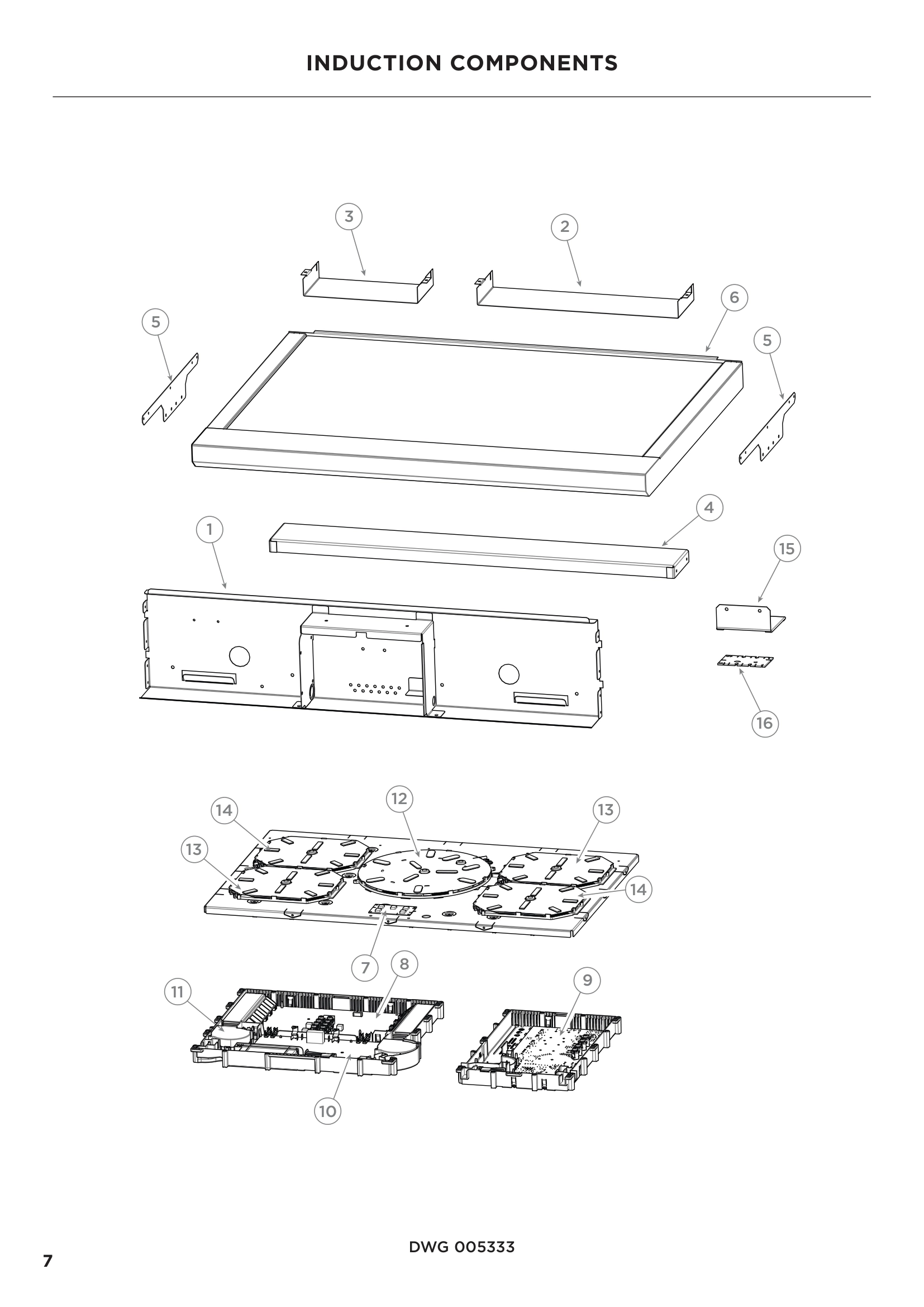 INDUCTION COMPONENTS

3
2
6
5
5
4
1
15
16
14
12
13
13
14
7
8
11
9
10

DWG 005333

7