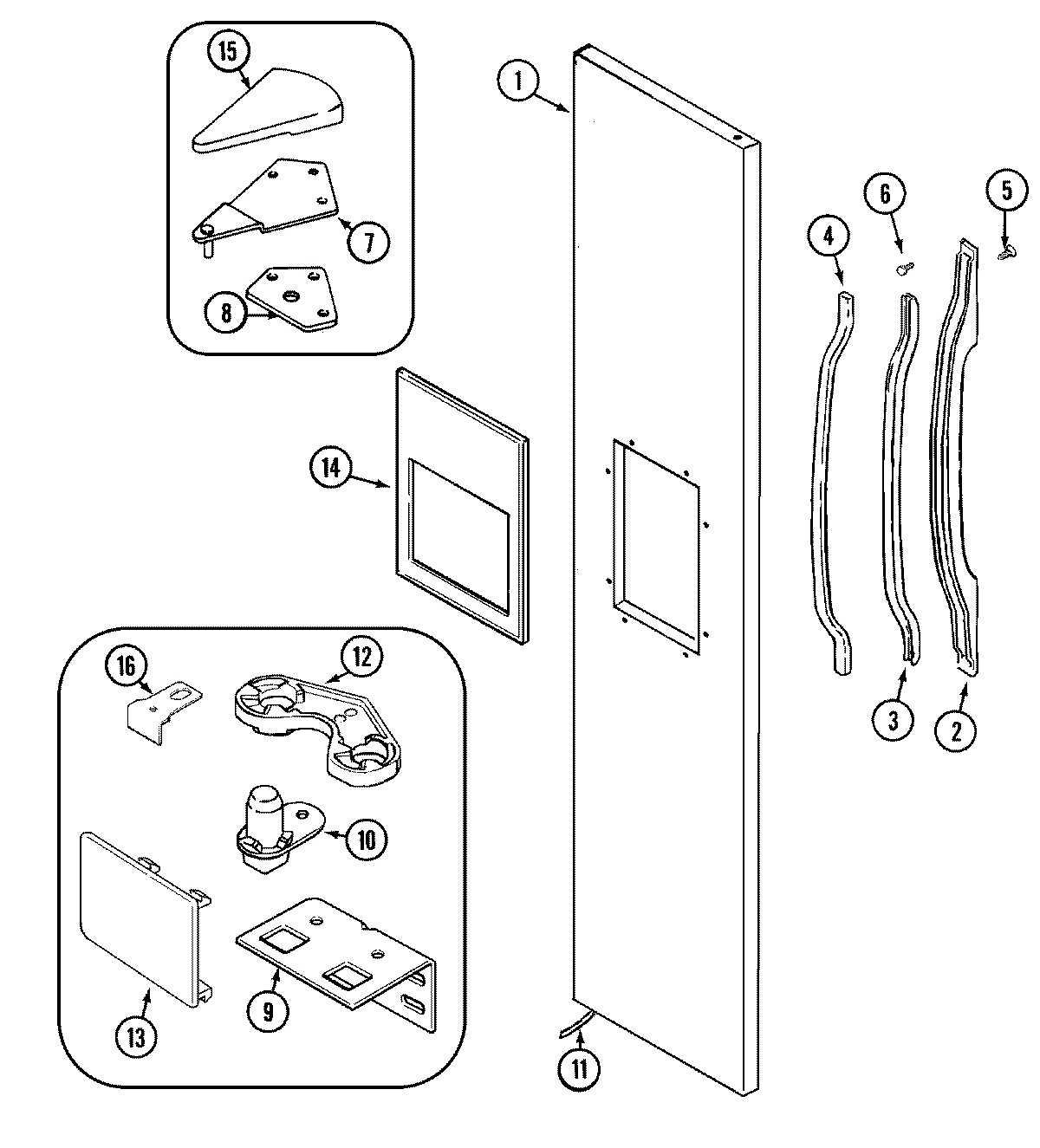 15
7
8
1
6
5
4
14
3
2
16
12
10
13
9
11