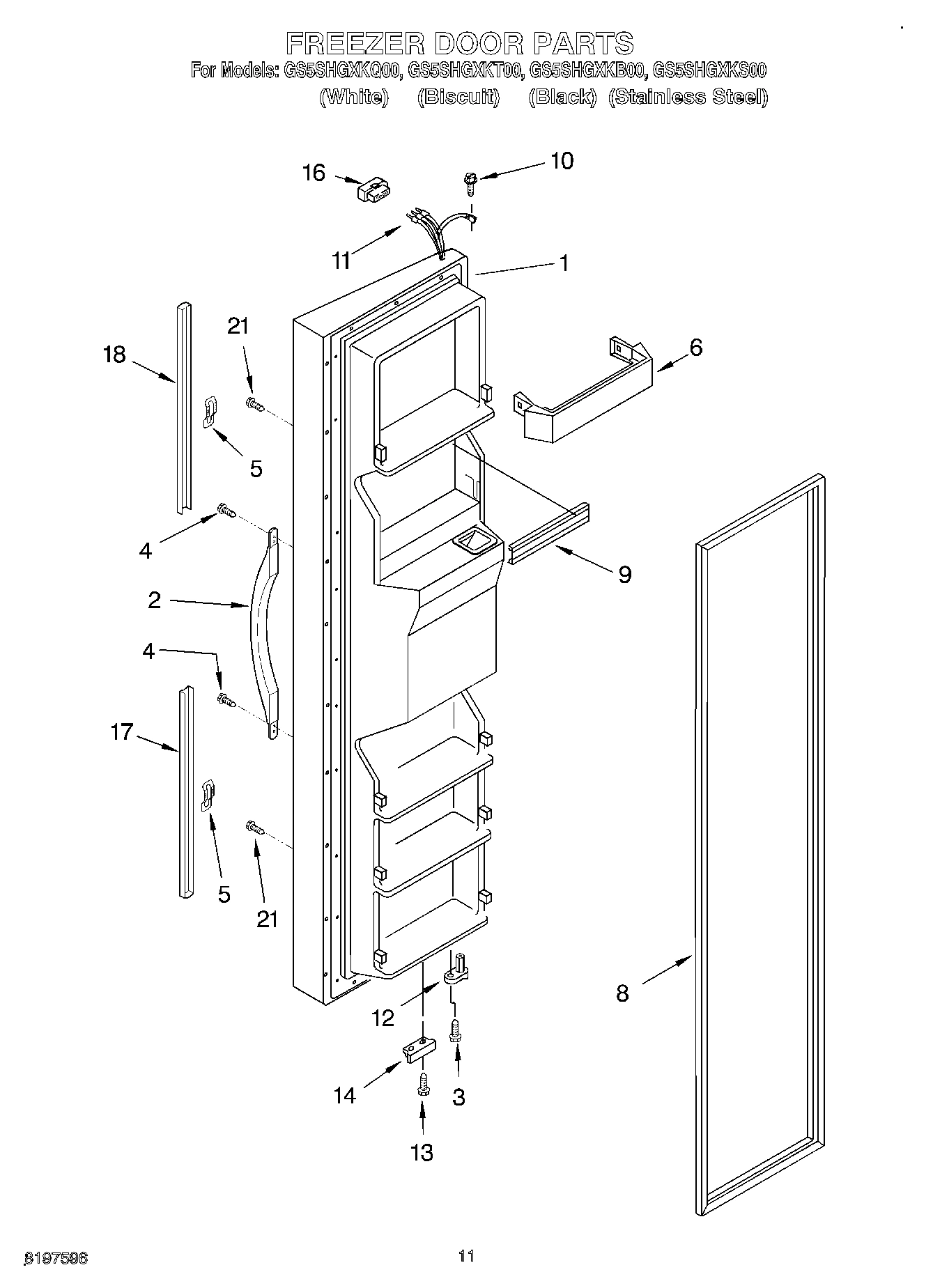 FREEZER DOOR PARTS
For Models: GS5SHGXKQ00, GS5SHGXKT00, GS5SHGXKB00, GS5SHGXKS00
(White) (Biscuit) (Black) (Stainless Steel)

16
10
11
1
21
18
6
5
4
9
2
4
17
5
21
12
8
14
3
13

8197596
11