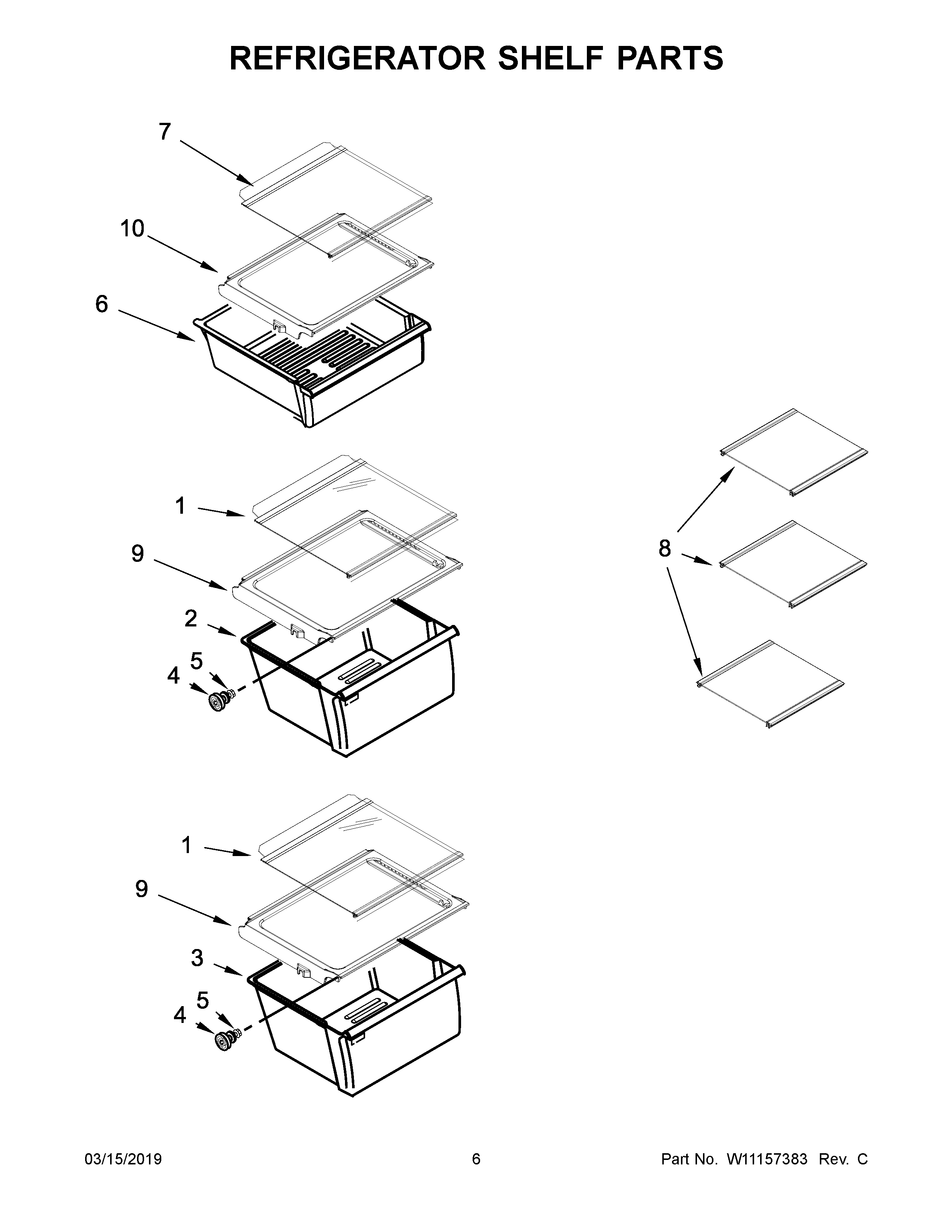 REFRIGERATOR SHELF PARTS

7

10

6

1

9

2

5

4

8

1

9

3

5

4

03/15/2019

6

Part No. W11157383 Rev. C