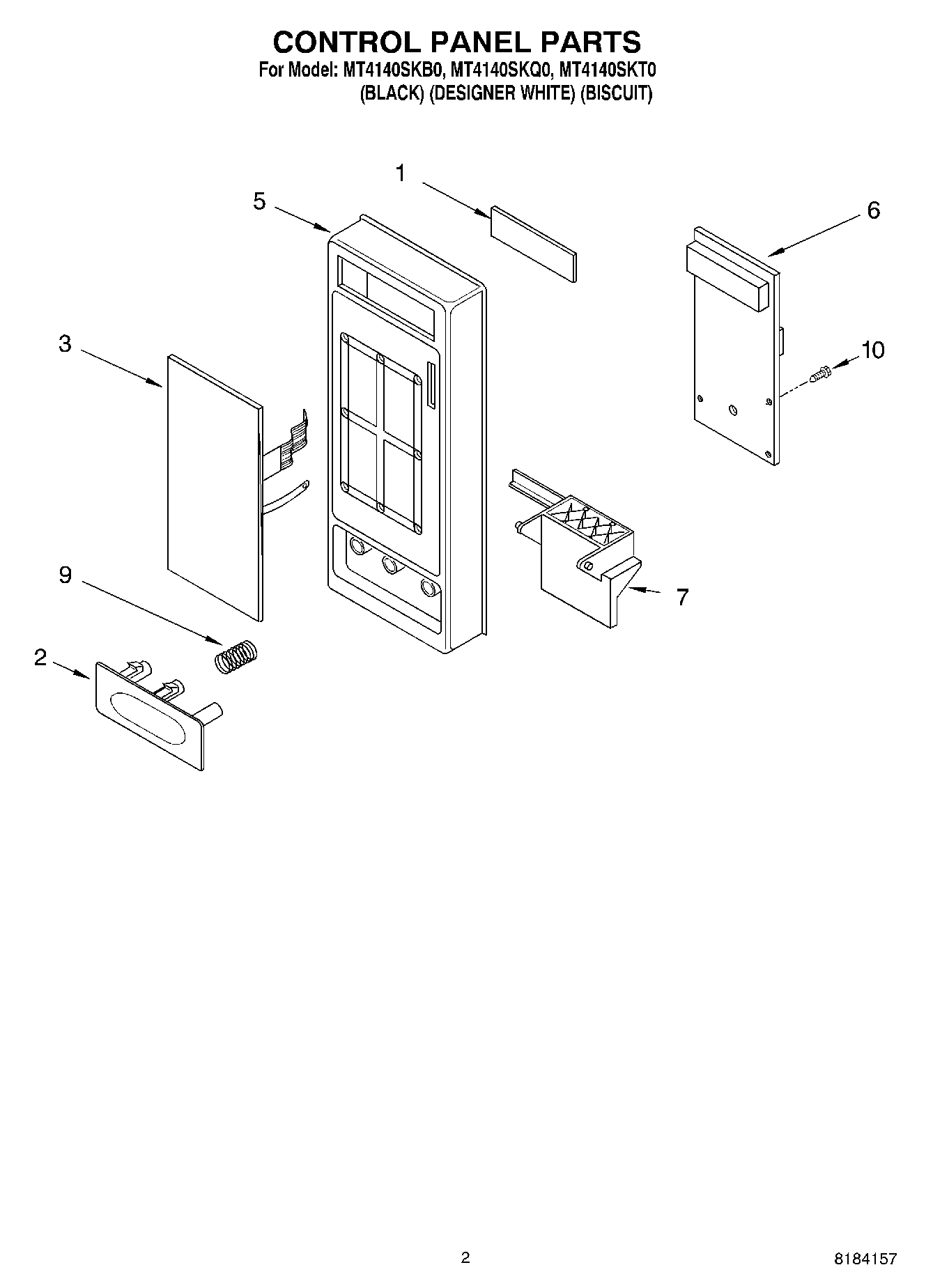 CONTROL PANEL PARTS
For Model: MT4140SKB0, MT4140SKQ0, MT4140SKT0
(BLACK) (DESIGNER WHITE) (BISCUIT)

1
5
6
3
10
9
7
2

2
8184157