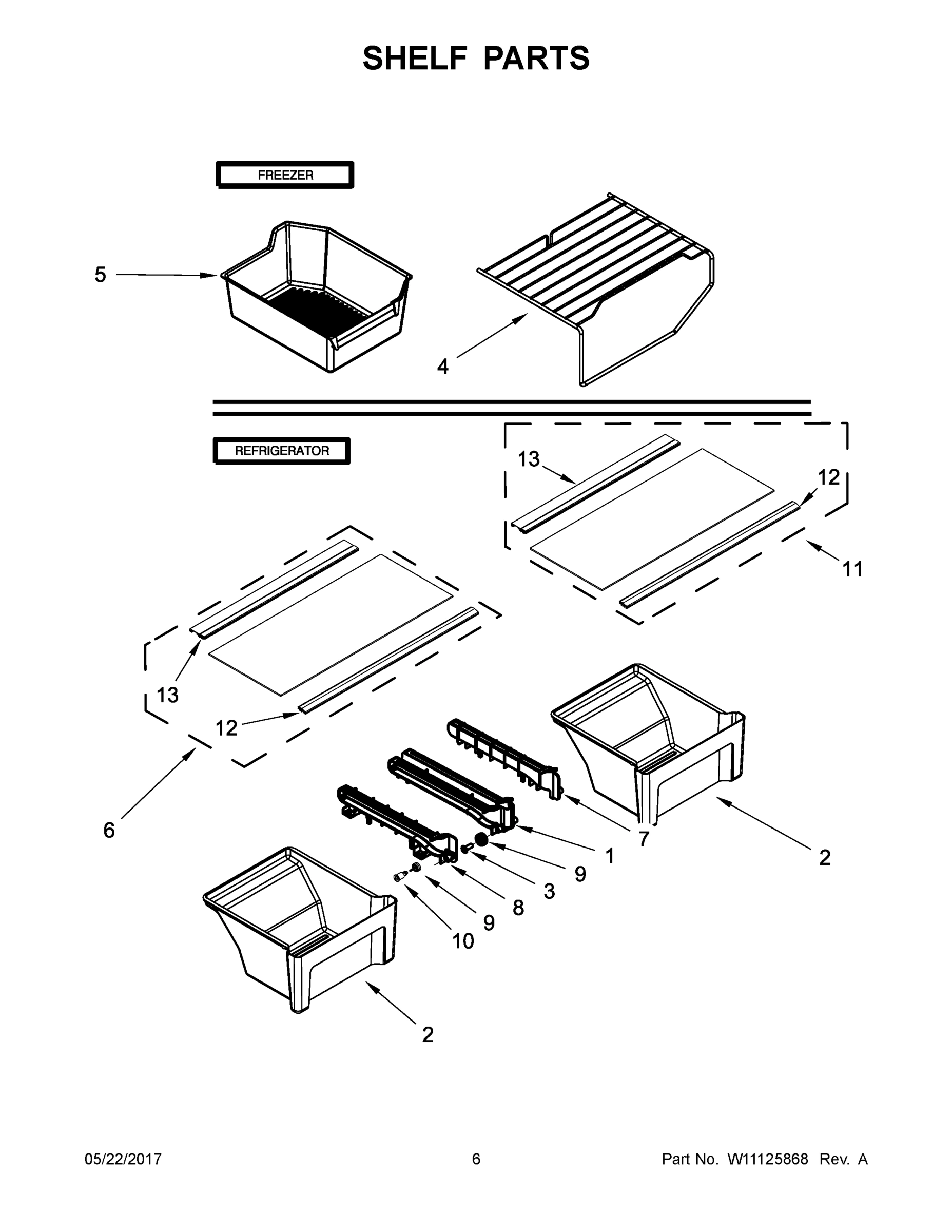 SHELF PARTS

FREEZER

5

4

REFRIGERATOR

13

12

11

13

12

6

7

1

2

9

3

8

9

10

2

05/22/2017

6

Part No. W11125868 Rev. A