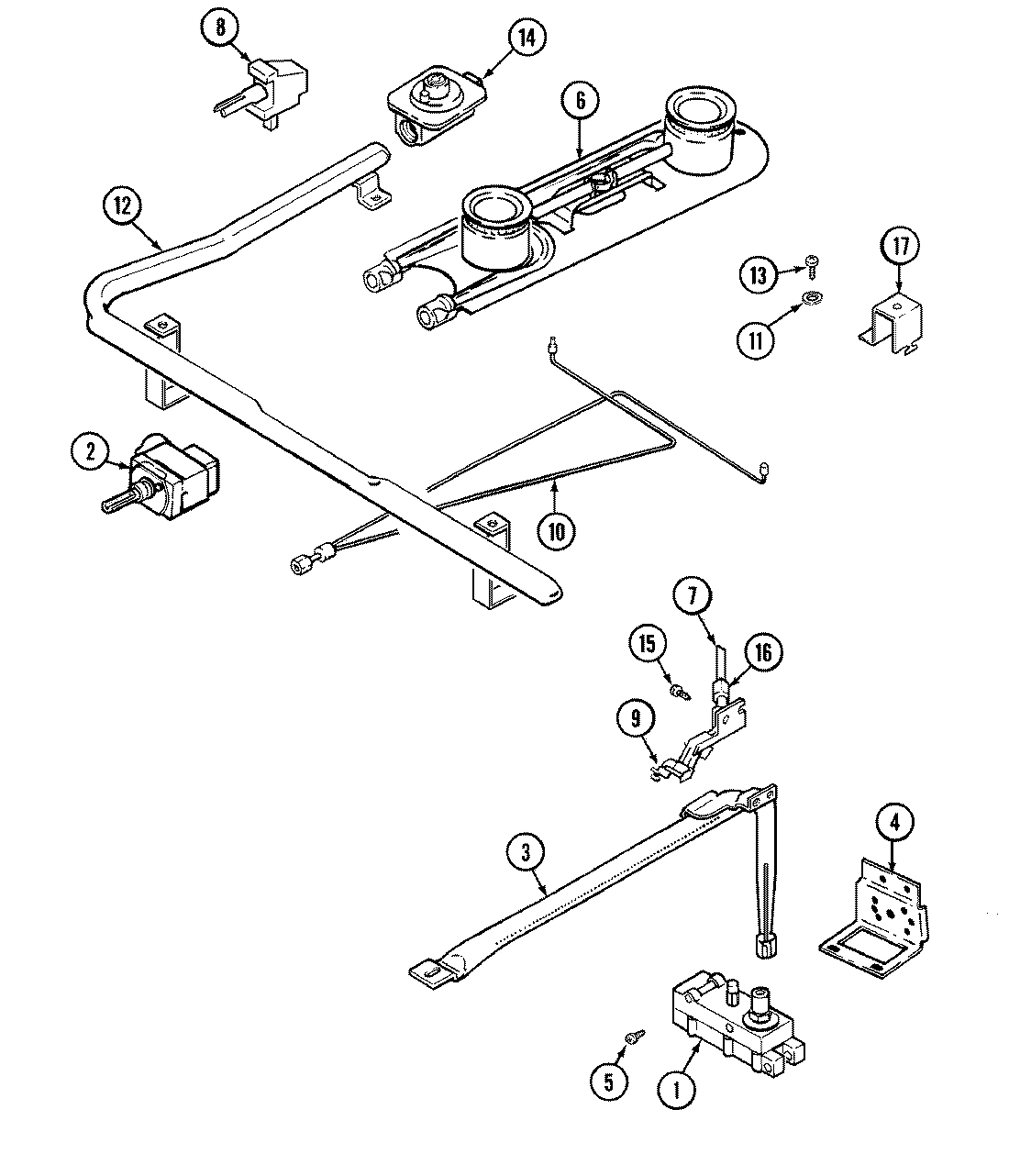 8
14
6
12
13
17
11
2
10
7
15
16
9
3
4
5
1