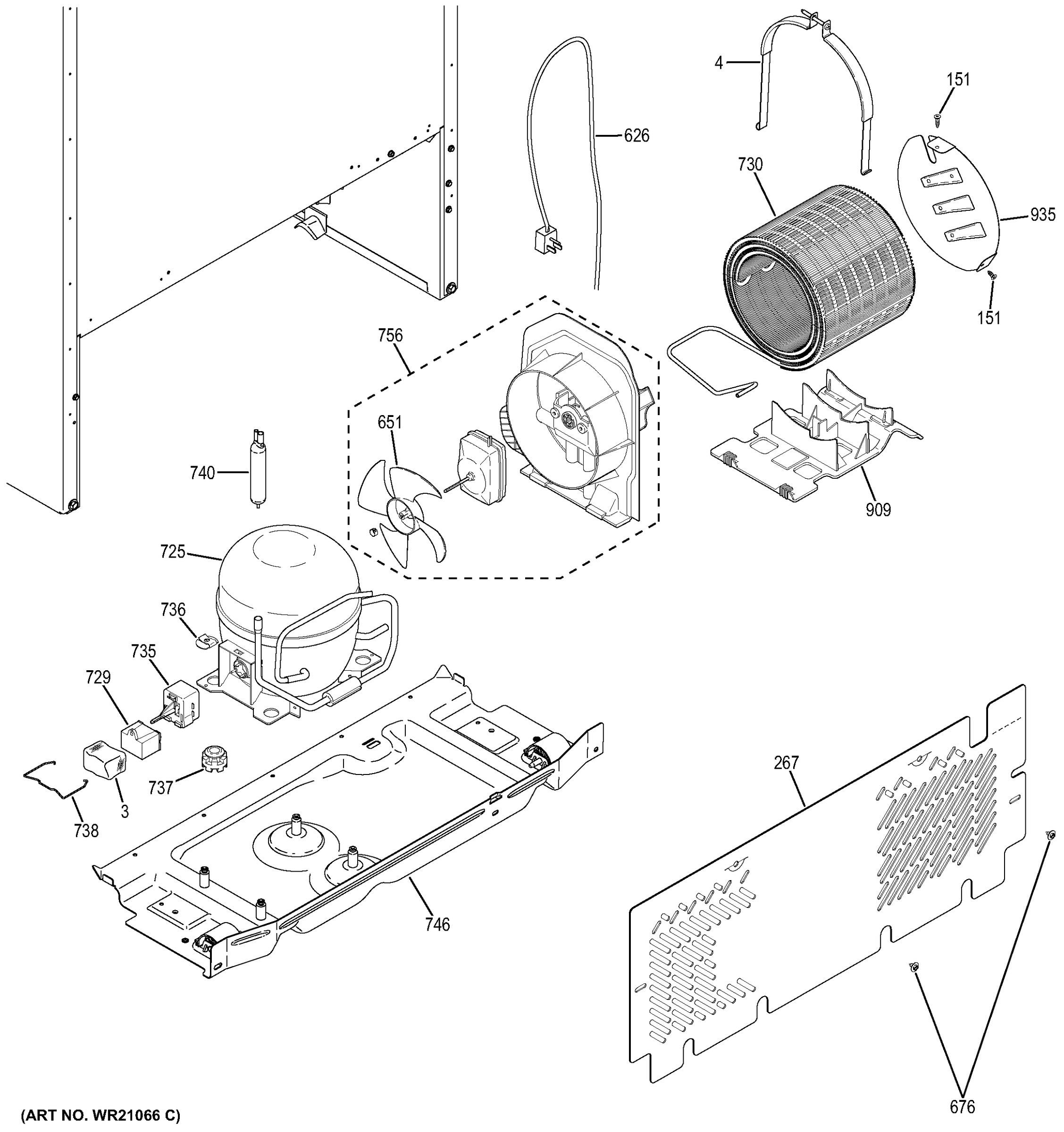 4
151
626
730
935
151
756
651
740
909
725
736
735
729
737
3
738
267
746
676
(ART NO. WR21066 C)