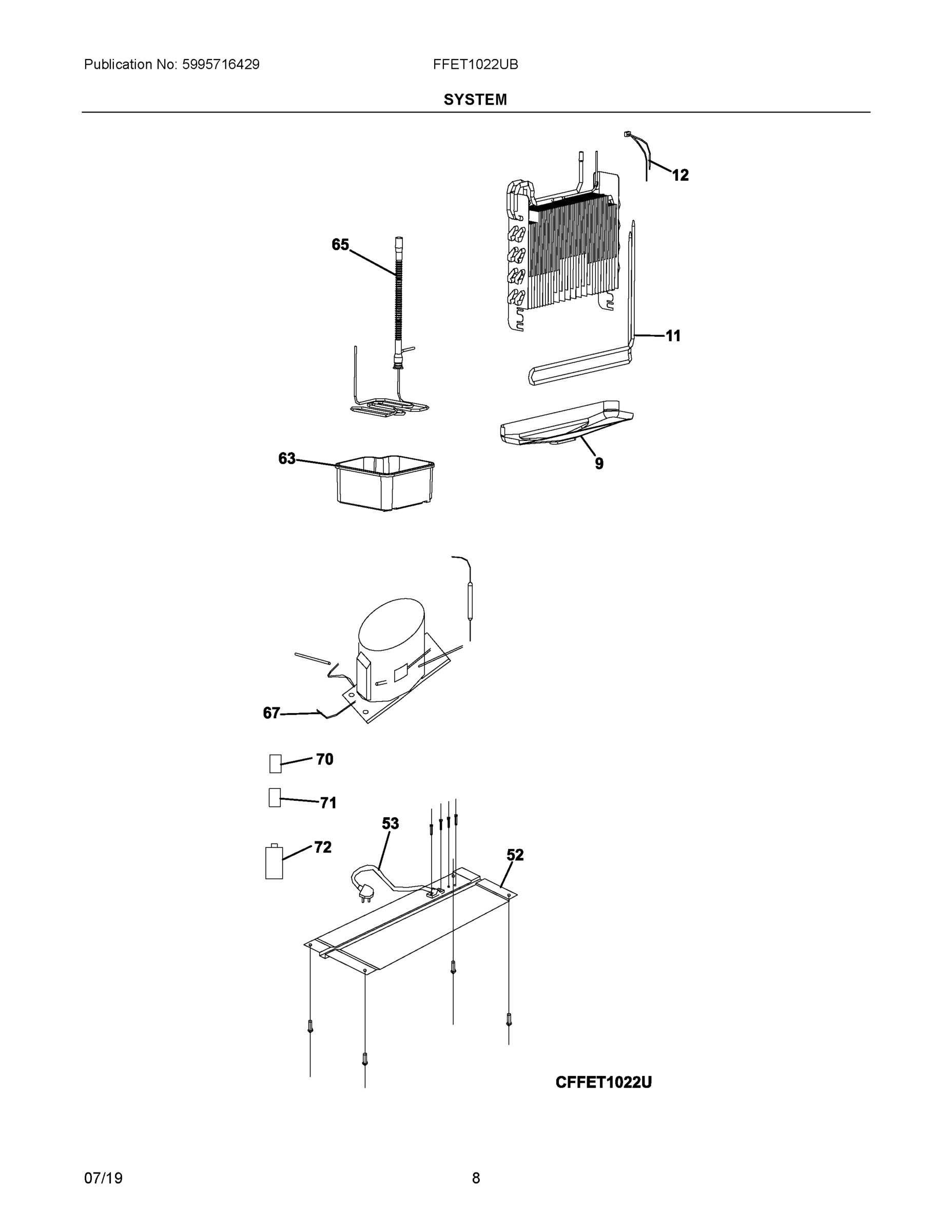 Publication No: 5995716429 FFET1022UB

SYSTEM

12

65

11

63

9

67

70

71

53

72

52

CFFET1022U

07/19 8