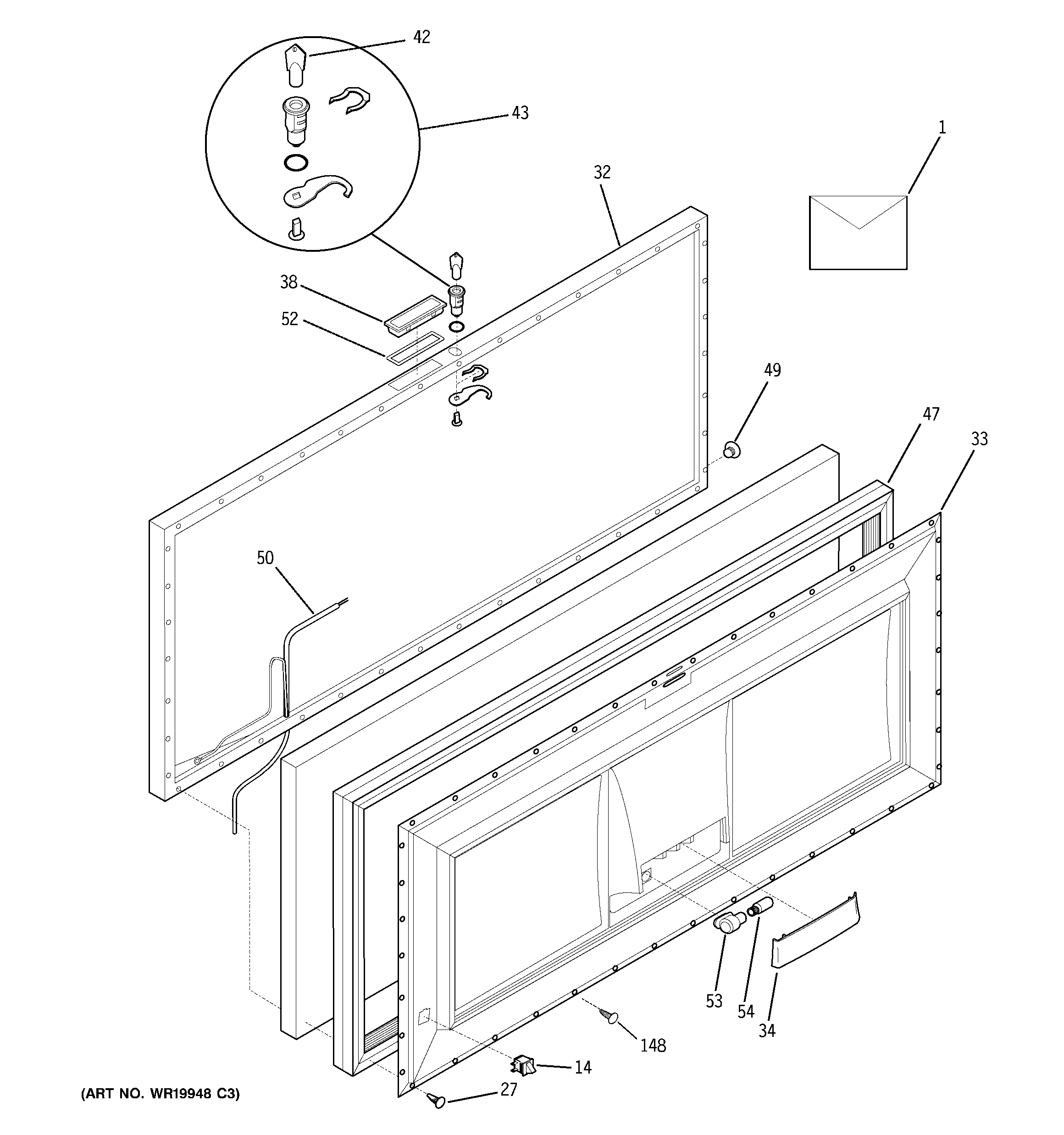 42
43
1
32
38
52
49
47
33
50
53
54
34
148
14
27
(ART NO. WR19948 C3)