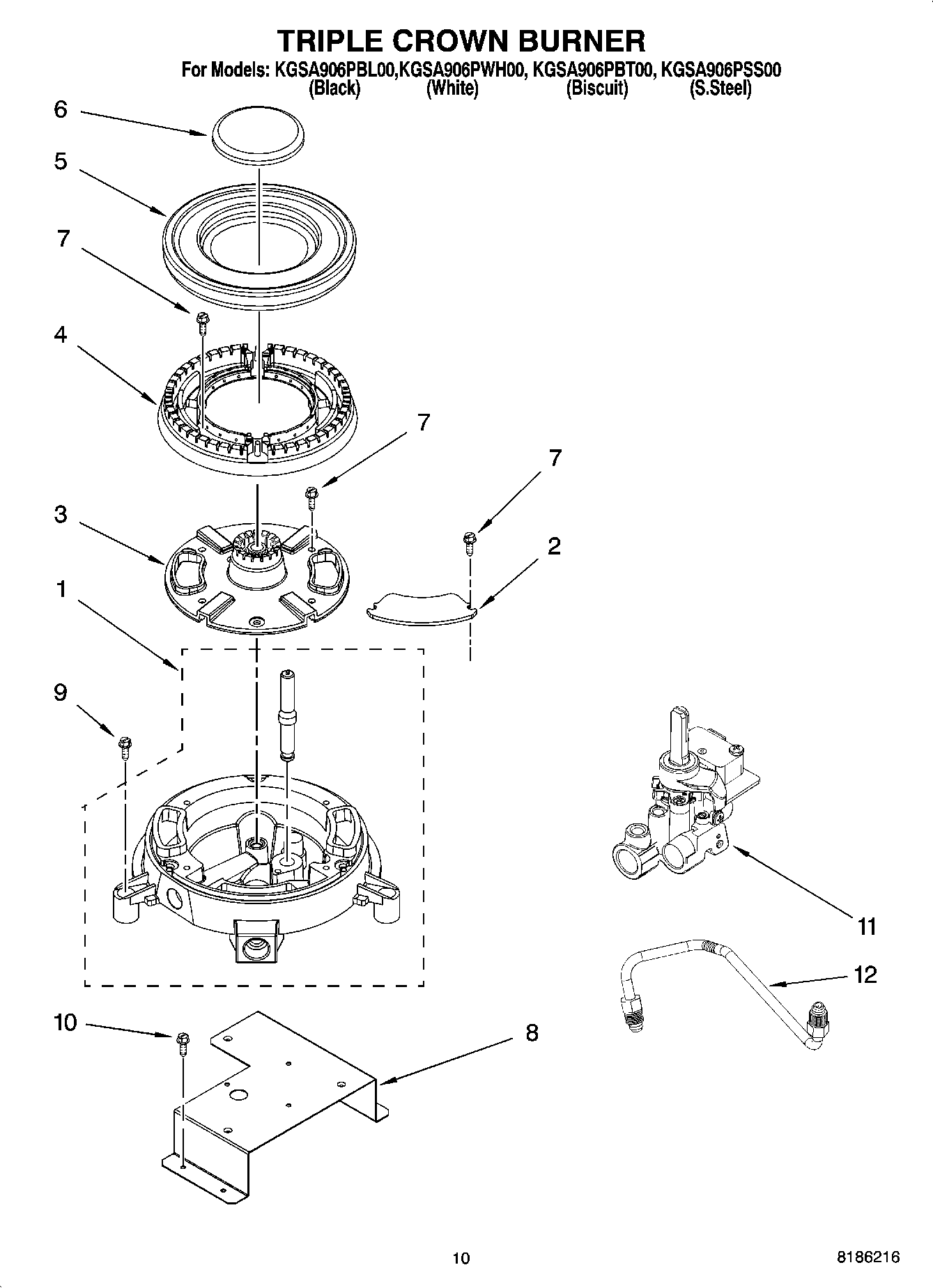 TRIPLE CROWN BURNER

For Models: KGSA906PBL00,KGSA906PWH00, KGSA906PBT00, KGSA906PSS00
(Black) (White) (Biscuit) (S.Steel)

6

5

7

4

7

7

3

2

1

9

11

12

10

8

10

8186216