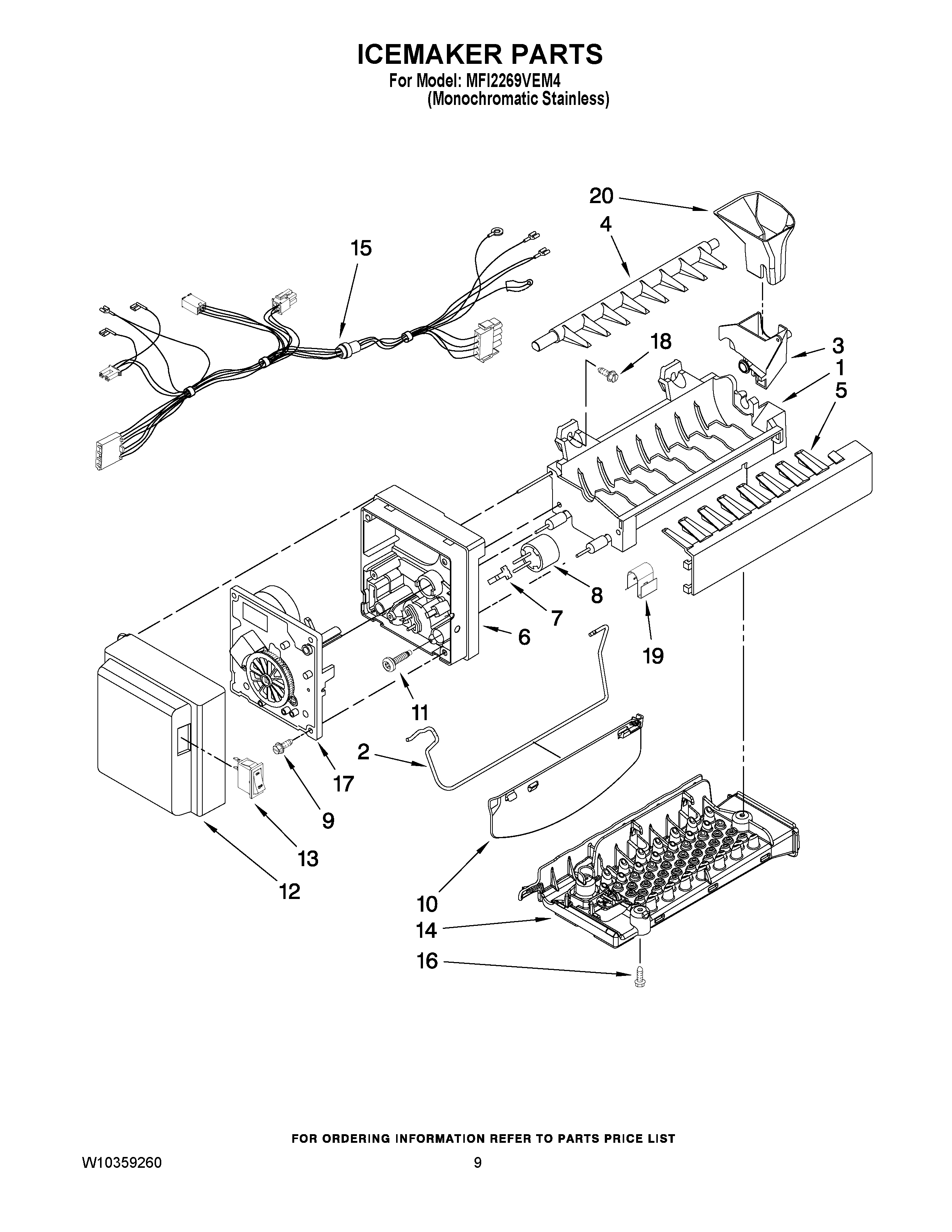 ICEMAKER PARTS

For Model: MFI2269VEM4
(Monochromatic Stainless)

20
4
15
18
3
1
5
8
7
6
19
11
2
17
9
13
12
10
14
16

FOR ORDERING INFORMATION REFER TO PARTS PRICE LIST

W10359260
9