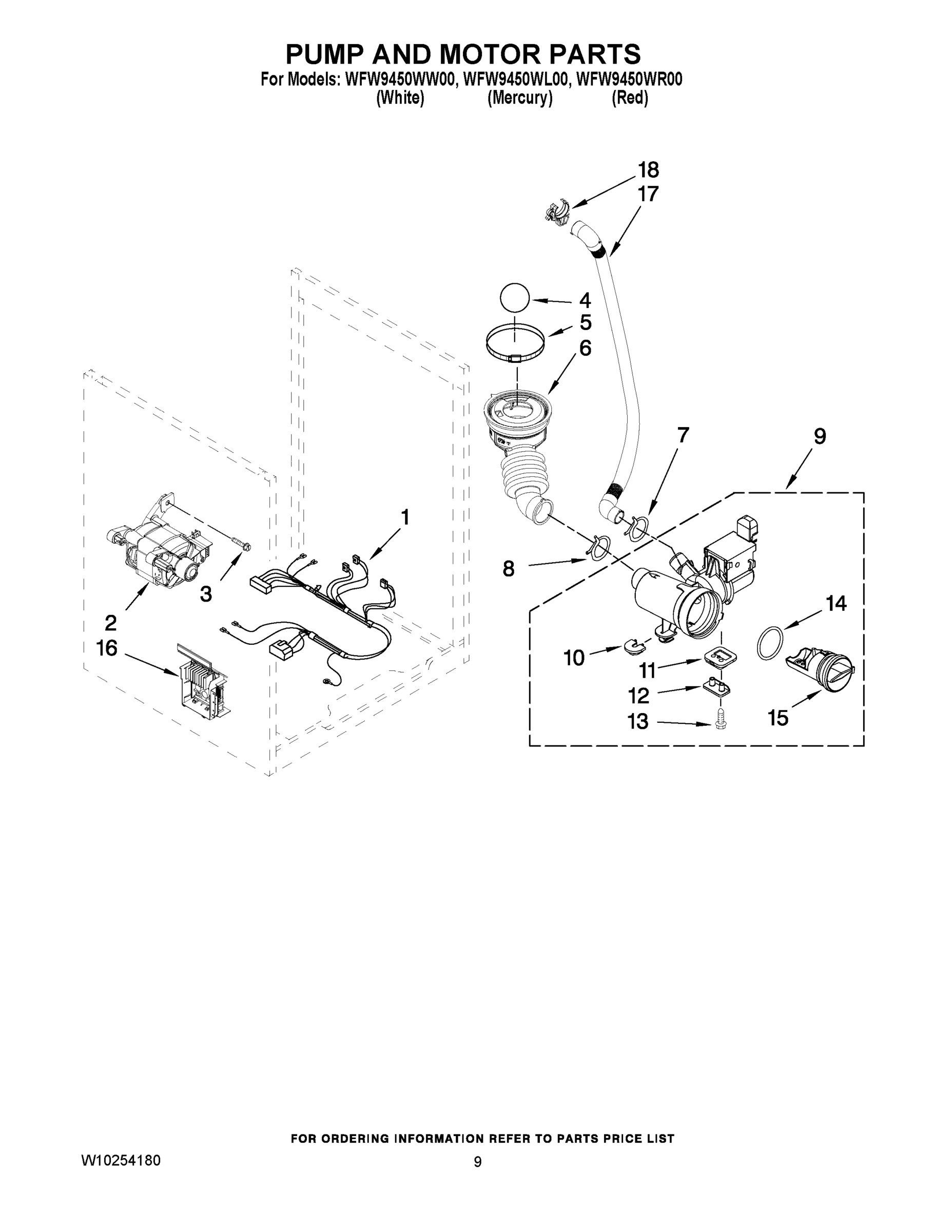 PUMP AND MOTOR PARTS
For Models: WFW9450WW00, WFW9450WL00, WFW9450WR00
(White) (Mercury) (Red)

18
17
4
5
6
7
9
1
8
3
2
16
14
10
11
12
13
15

FOR ORDERING INFORMATION REFER TO PARTS PRICE LIST

W10254180

9