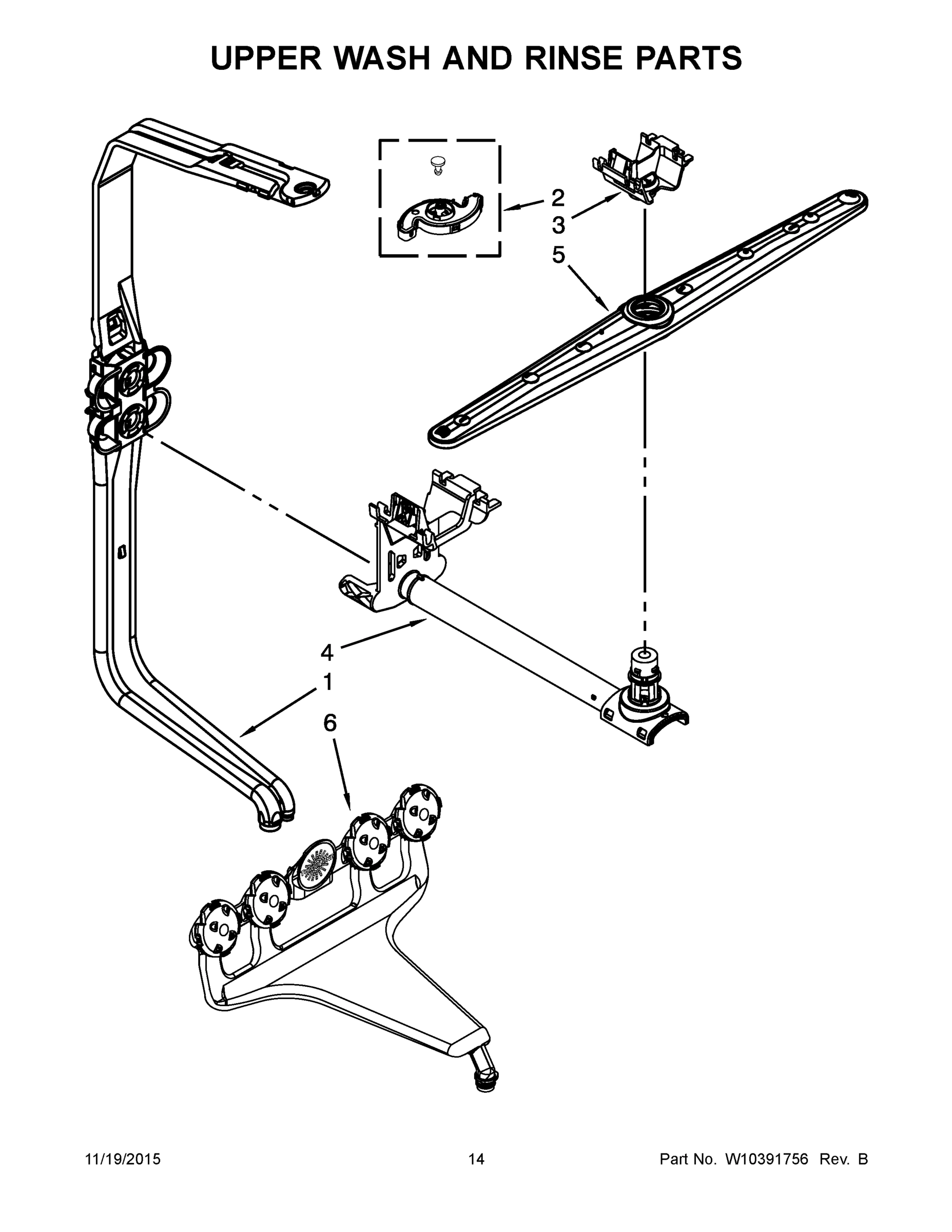 UPPER WASH AND RINSE PARTS

2
3
5
4
1
6

11/19/2015 14 Part No. W10391756 Rev. B