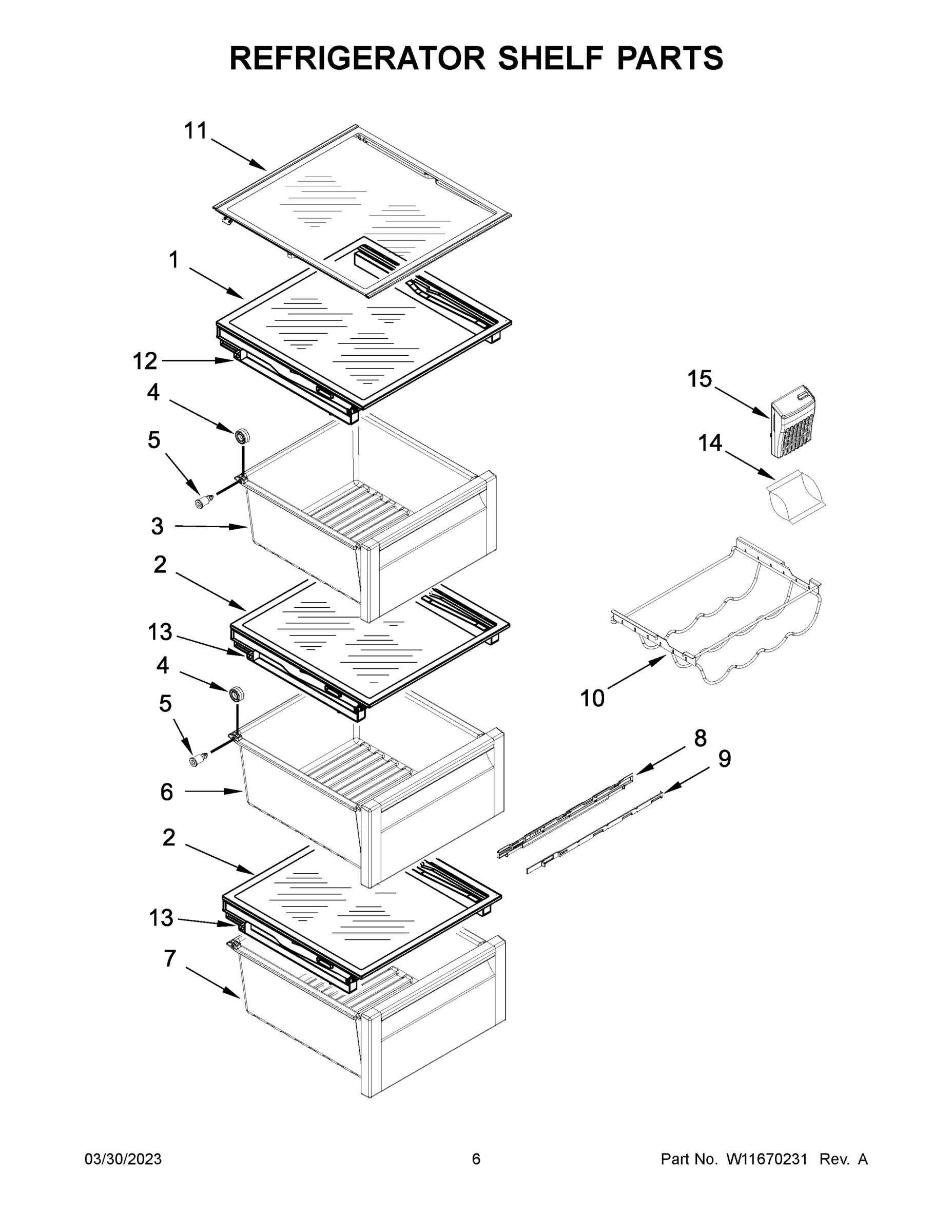 REFRIGERATOR SHELF PARTS

11
1
12
4
5
3
2
13
4
5
6
2
13
7
15
14
10
8
9

03/30/2023
6
Part No. W11670231 Rev. A