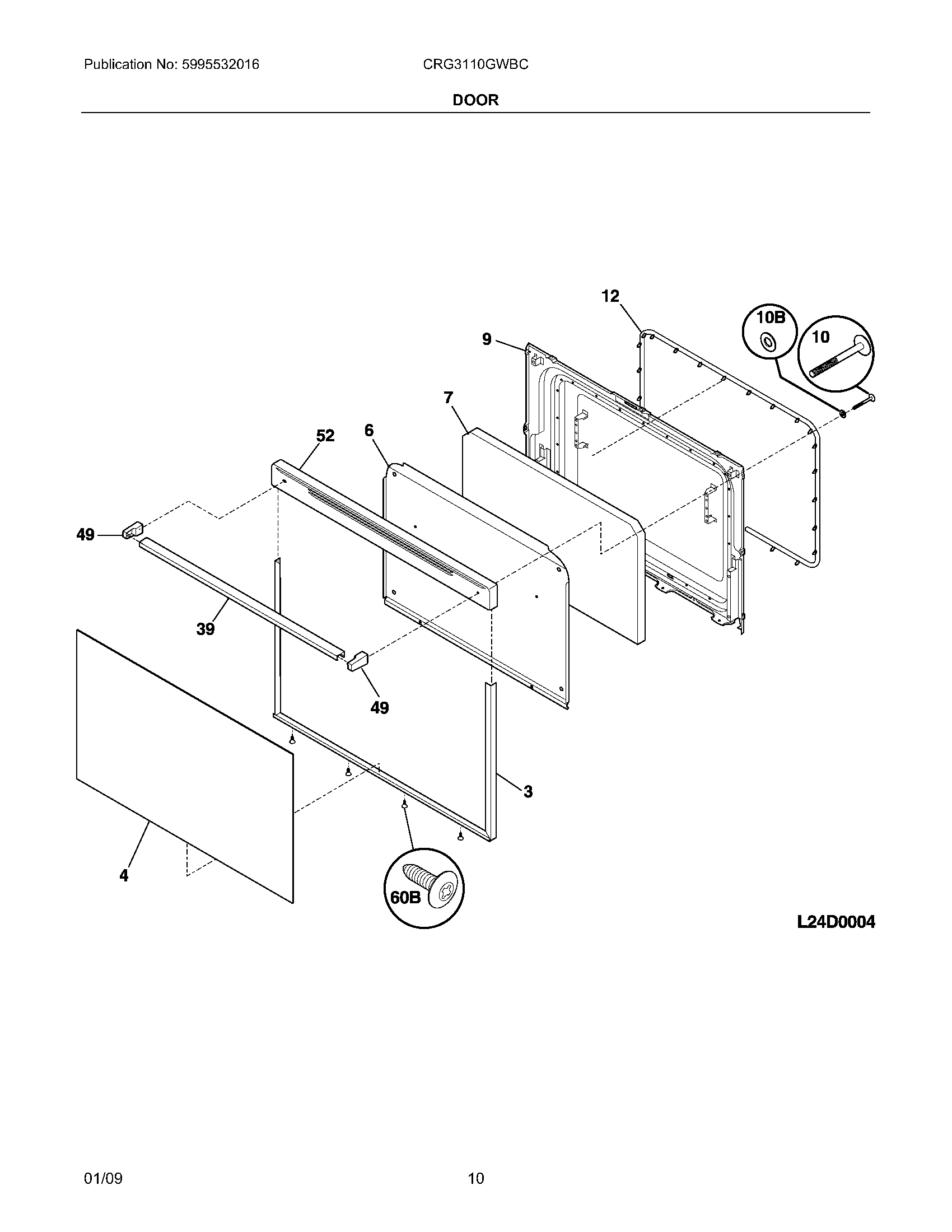 Publication No: 5995532016

CRG3110GWBC

DOOR

12

10B

10

9

7

52

6

49

39

49

3

4

60B

L24D0004

01/09

10