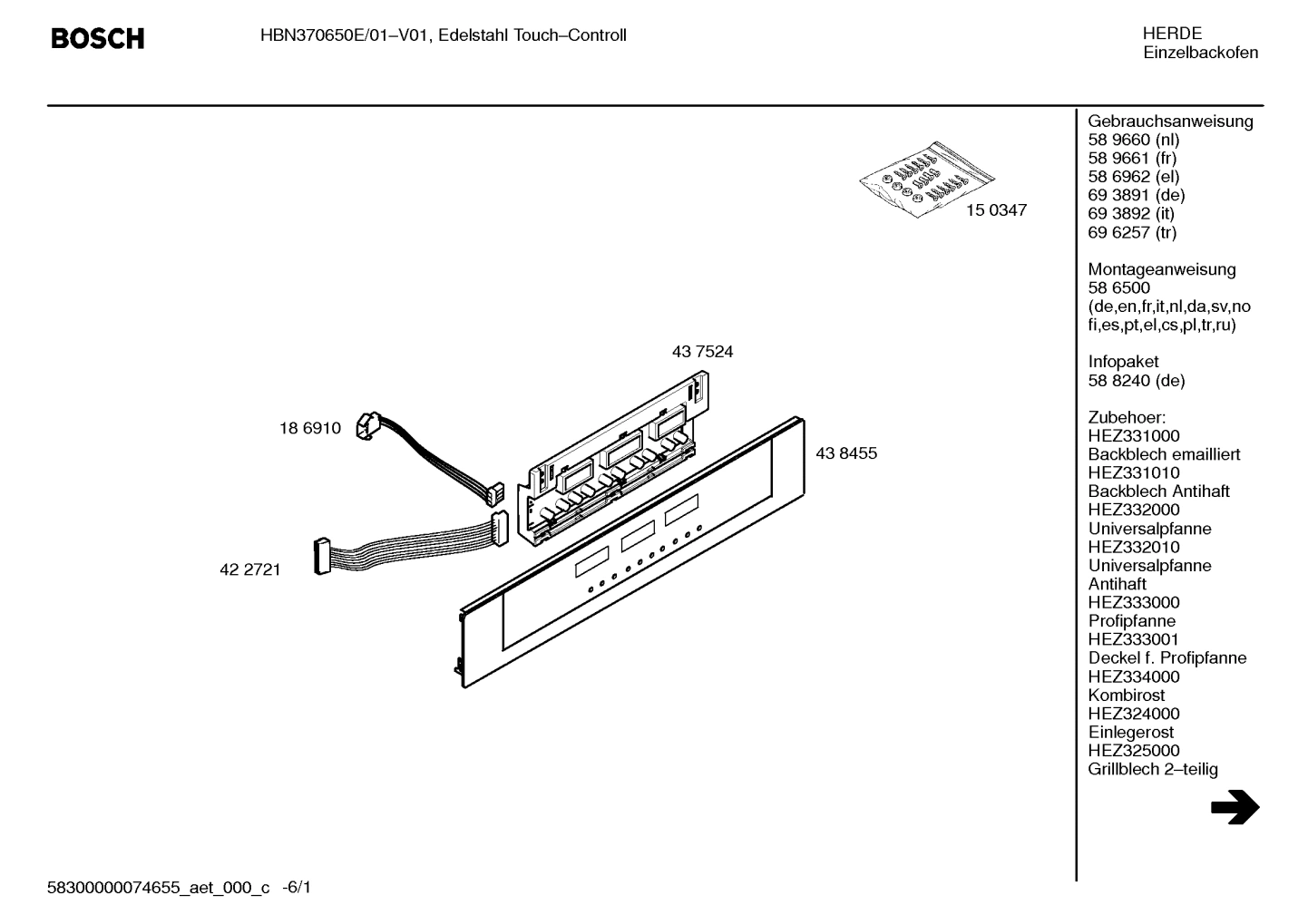 BOSCH

HBN370650E/01–V01, Edelstahl Touch–Controll

HERDE
Einzelbackofen

15 0347

43 7524

18 6910

43 8455

42 2721

Gebrauchsanweisung
58 9660 (nl)
58 9661 (fr)
58 6962 (el)
69 3891 (de)
69 3892 (it)
69 6257 (tr)

Montageanweisung
58 6500
(de,en,fr,it,nl,da,sv,no fi,es,pt,el,cs,pl,tr,ru)

Infopaket
58 8240 (de)

Zubehoer:
HEZ331000
Backblech emailliert
HEZ331010
Backblech Antihaft
HEZ332000
Universalpfanne
HEZ332010
Universalpfanne
Antihaft
HEZ333000
Profipfanne
HEZ333001
Deckel f. Profipfanne
HEZ334000
Kombirost
HEZ324000
Einlegerost
HEZ325000
Grillblech 2–teilig

58300000074655_aet_000_c -6/1