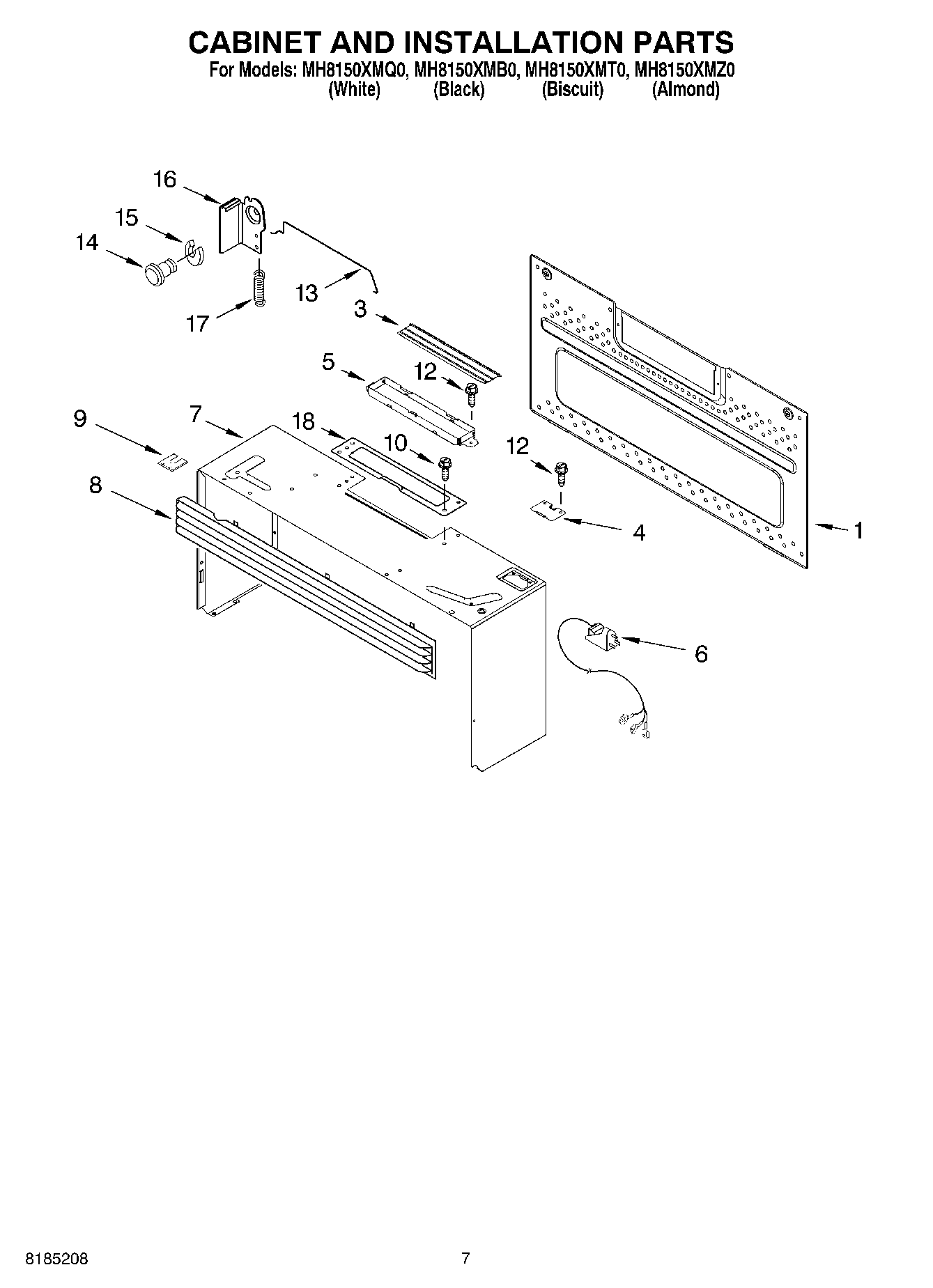 CABINET AND INSTALLATION PARTS
For Models: MH8150XMQ0, MH8150XMB0, MH8150XMT0, MH8150XMZ0
(White) (Black) (Biscuit) (Almond)

16
15
14
13
17
3
5
12
9
7
18
10
12
8
4
1
6

8185208
7