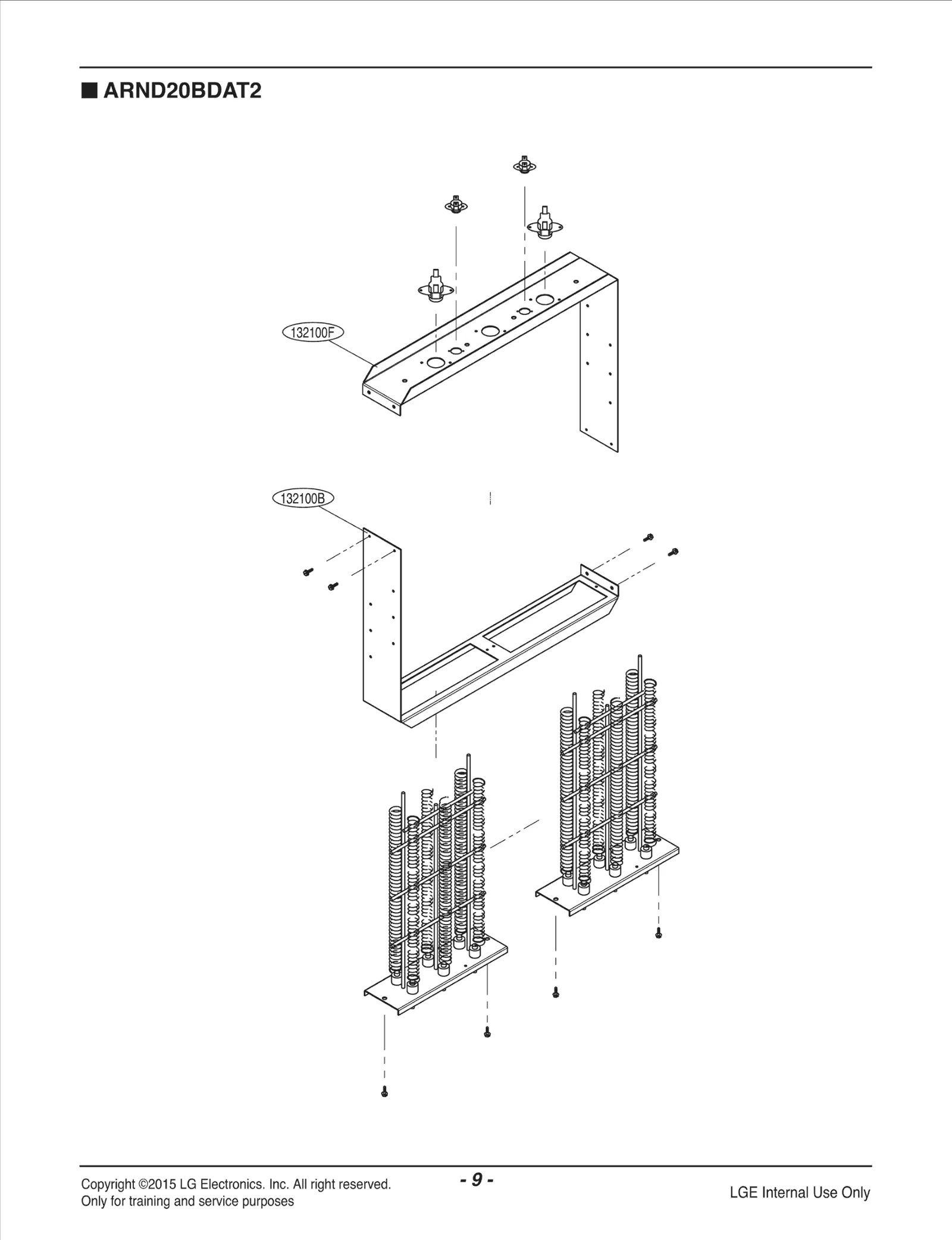 ■ ARND20BDAT2

132100F

132100B

Copyright ©2015 LG Electronics. Inc. All right reserved.
Only for training and service purposes

- 9 -

LGE Internal Use Only