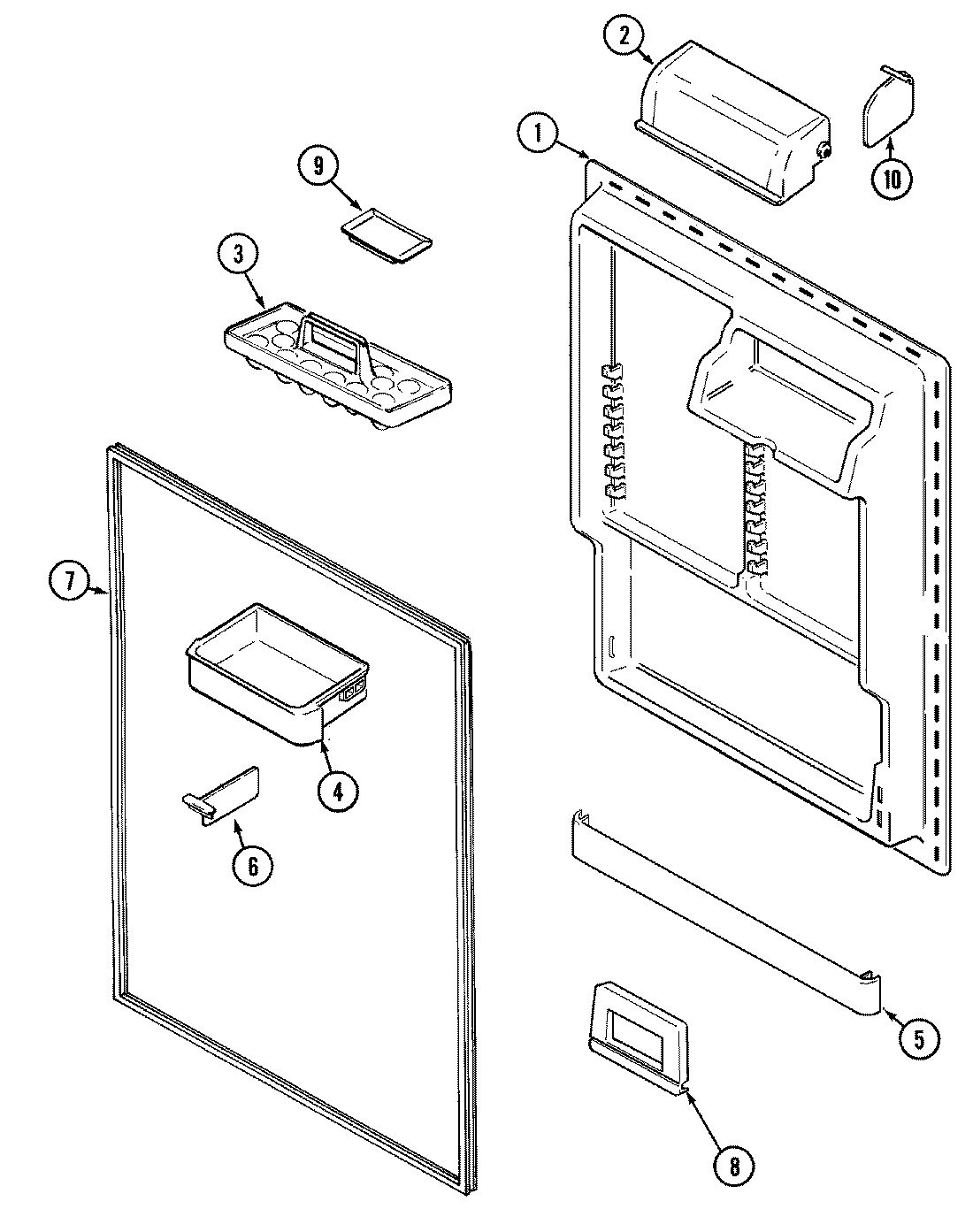 2
1
10
9
3
7
4
6
5
8