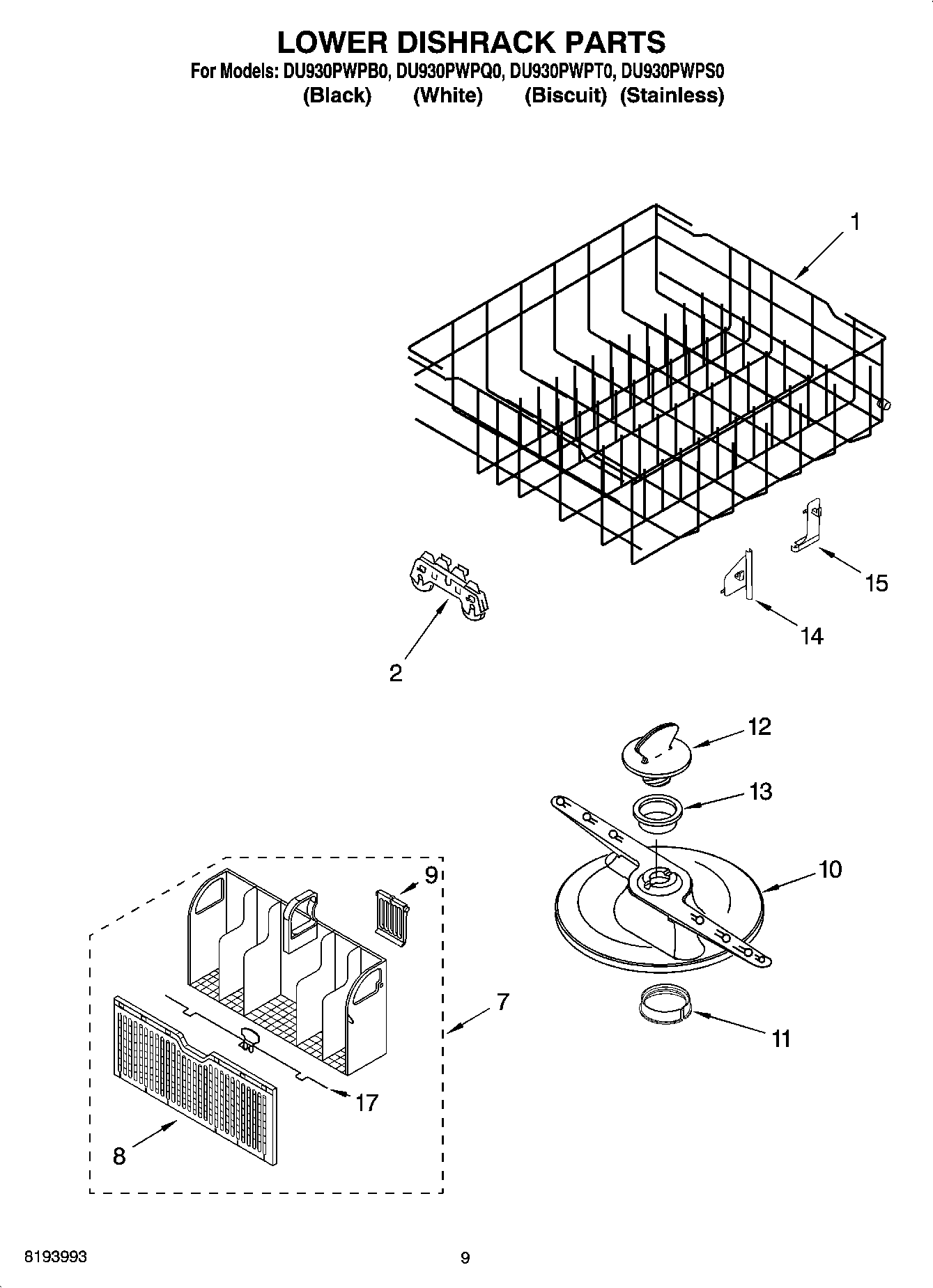 LOWER DISHRACK PARTS

For Models: DU930PWPB0, DU930PWPQ0, DU930PWPT0, DU930PWPS0
(Black) (White) (Biscuit) (Stainless)

1

15

14

2

12

13

10

9

7

11

17

8

8193993

9