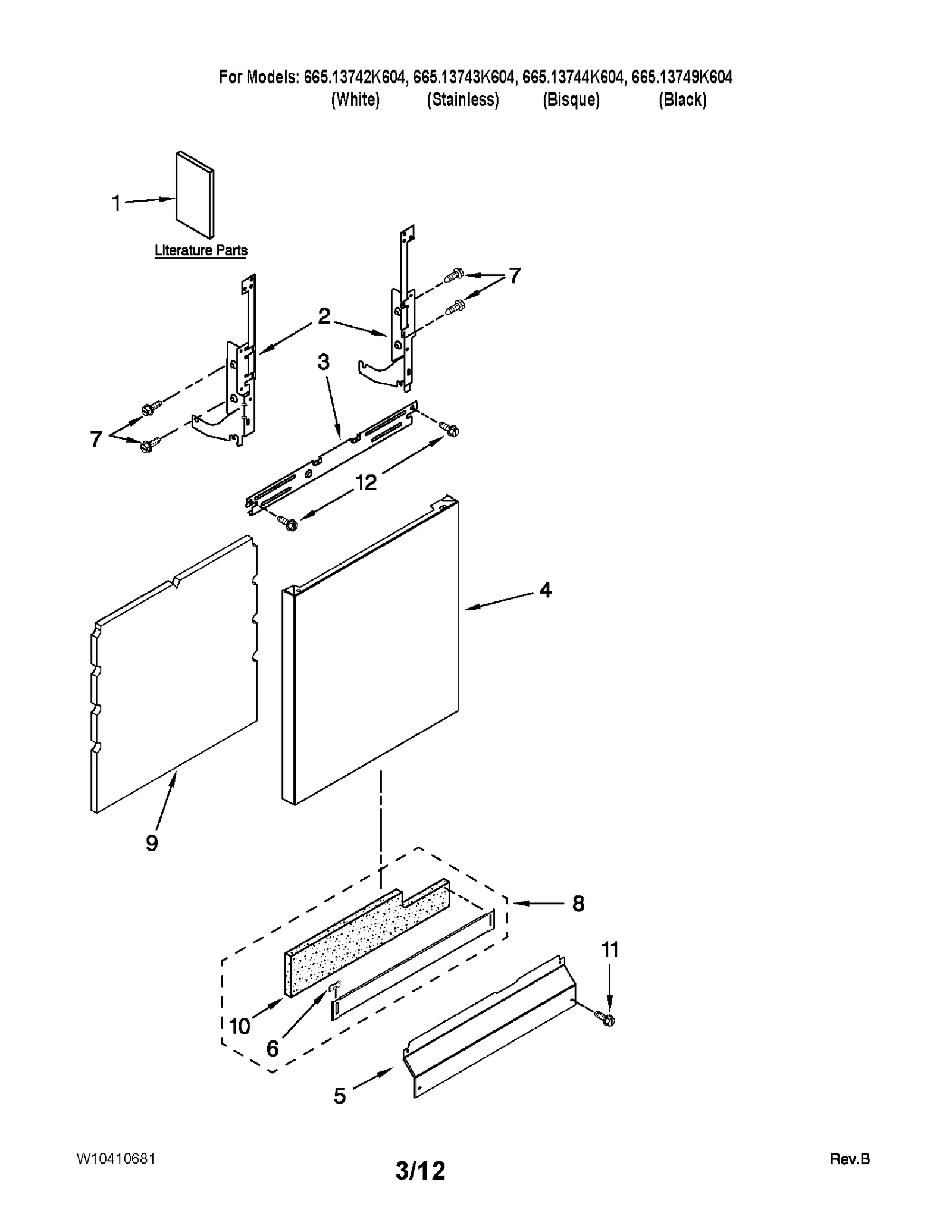 For Models: 665.13742K604, 665.13743K604, 665.13744K604, 665.13749K604
(White) (Stainless) (Bisque) (Black)

1

Literature Parts

7

2

3

7

12

4

9

8

11

10

6

5

W10410681

3/12

Rev.B