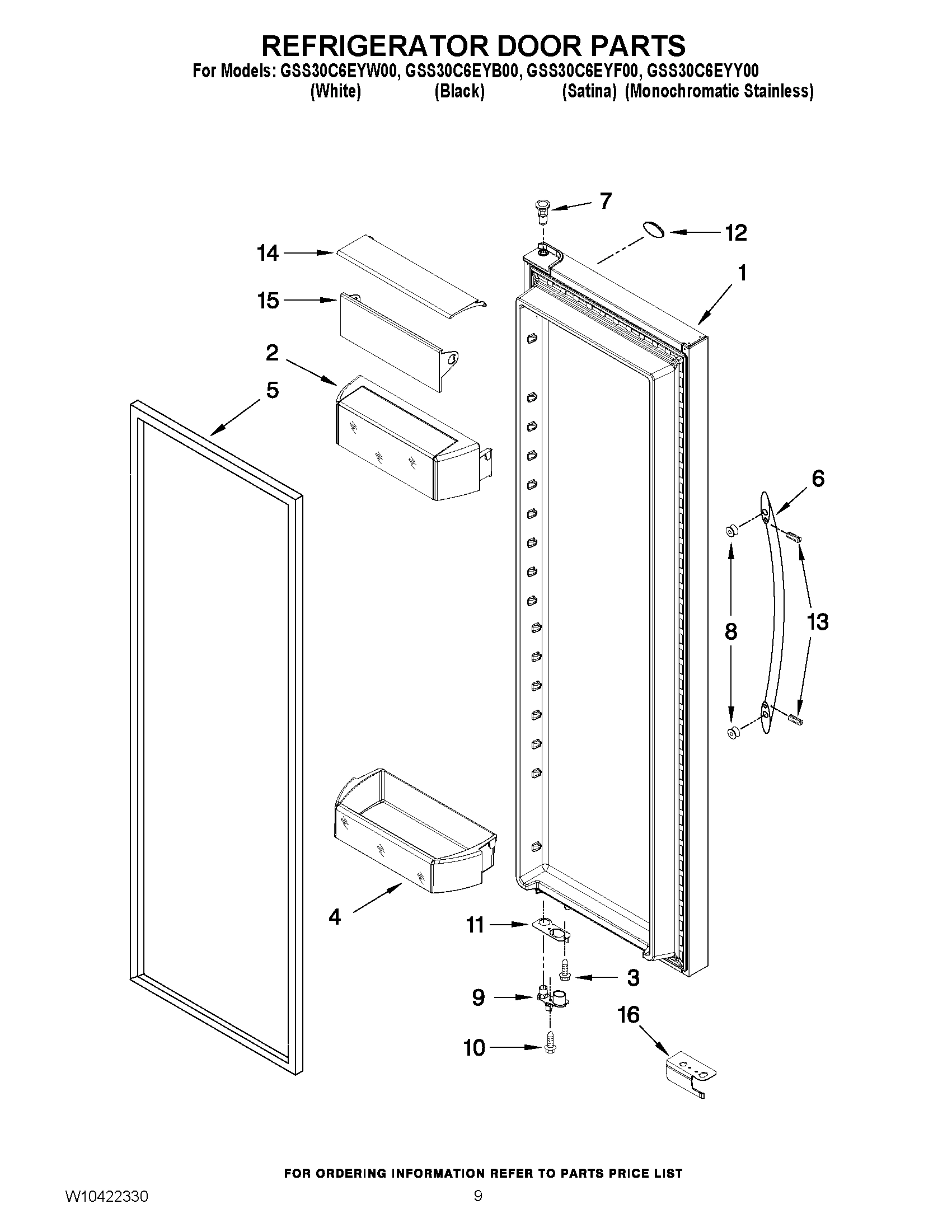 REFRIGERATOR DOOR PARTS

For Models: GSS30C6EYW00, GSS30C6EYB00, GSS30C6EYF00, GSS30C6EYY00
(White) (Black) (Satina) (Monochromatic Stainless)

7
12
14
1
15
2
5
6
8
13
4
11
3
9
16
10

FOR ORDERING INFORMATION REFER TO PARTS PRICE LIST

W10422330

9