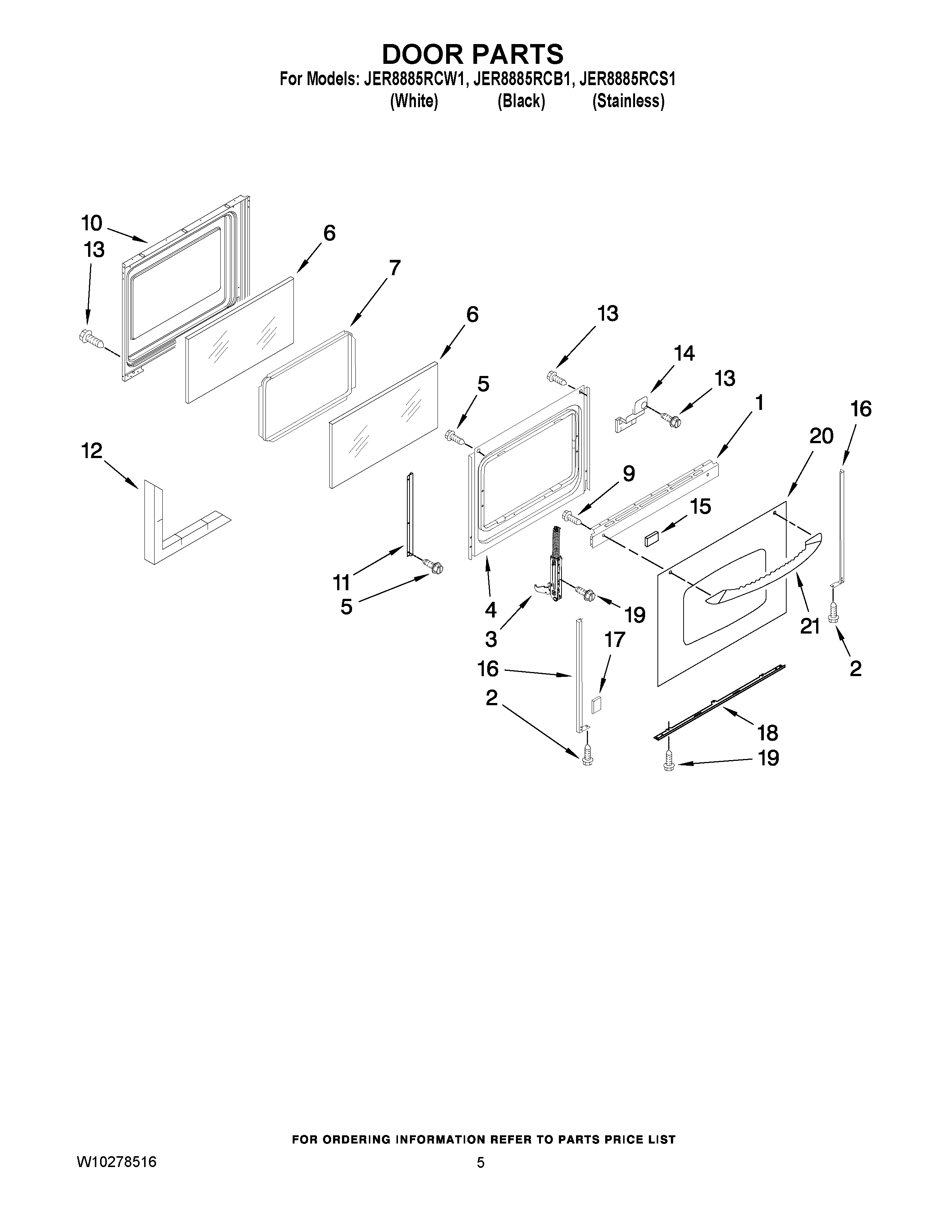 DOOR PARTS

For Models: JER8885RCW1, JER8885RCB1, JER8885RCS1
(White) (Black) (Stainless)

10
13
6
7
6
13
14
13
5
1
16
20
12
9
15
11
5
4
3
19
21
2
17
16
2
18
19

FOR ORDERING INFORMATION REFER TO PARTS PRICE LIST

W10278516
5