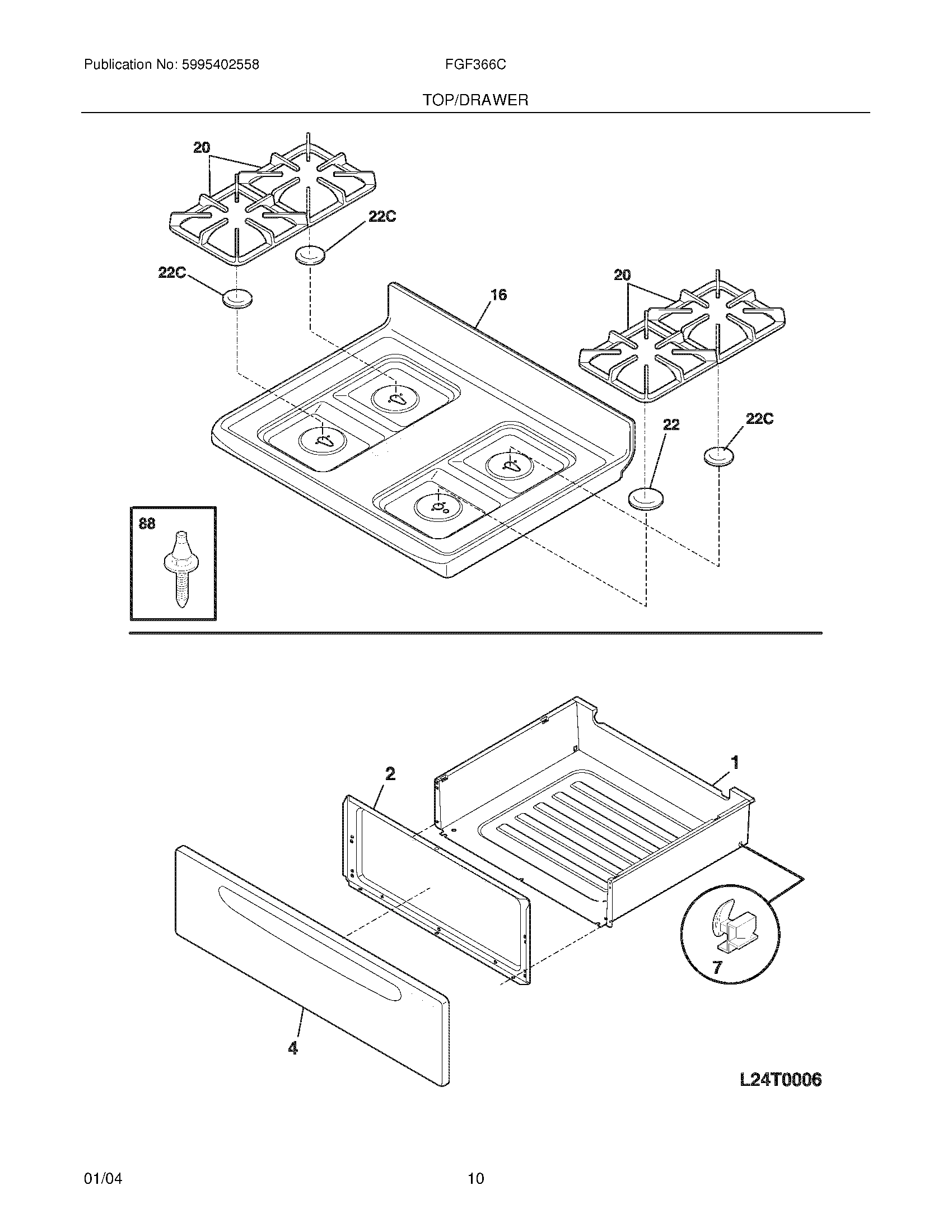 Publication No: 5995402558

FGF366C

TOP/DRAWER

20

22C

22C

16

20

22

22C

88

2

1

7

4

L24T0006

01/04

10