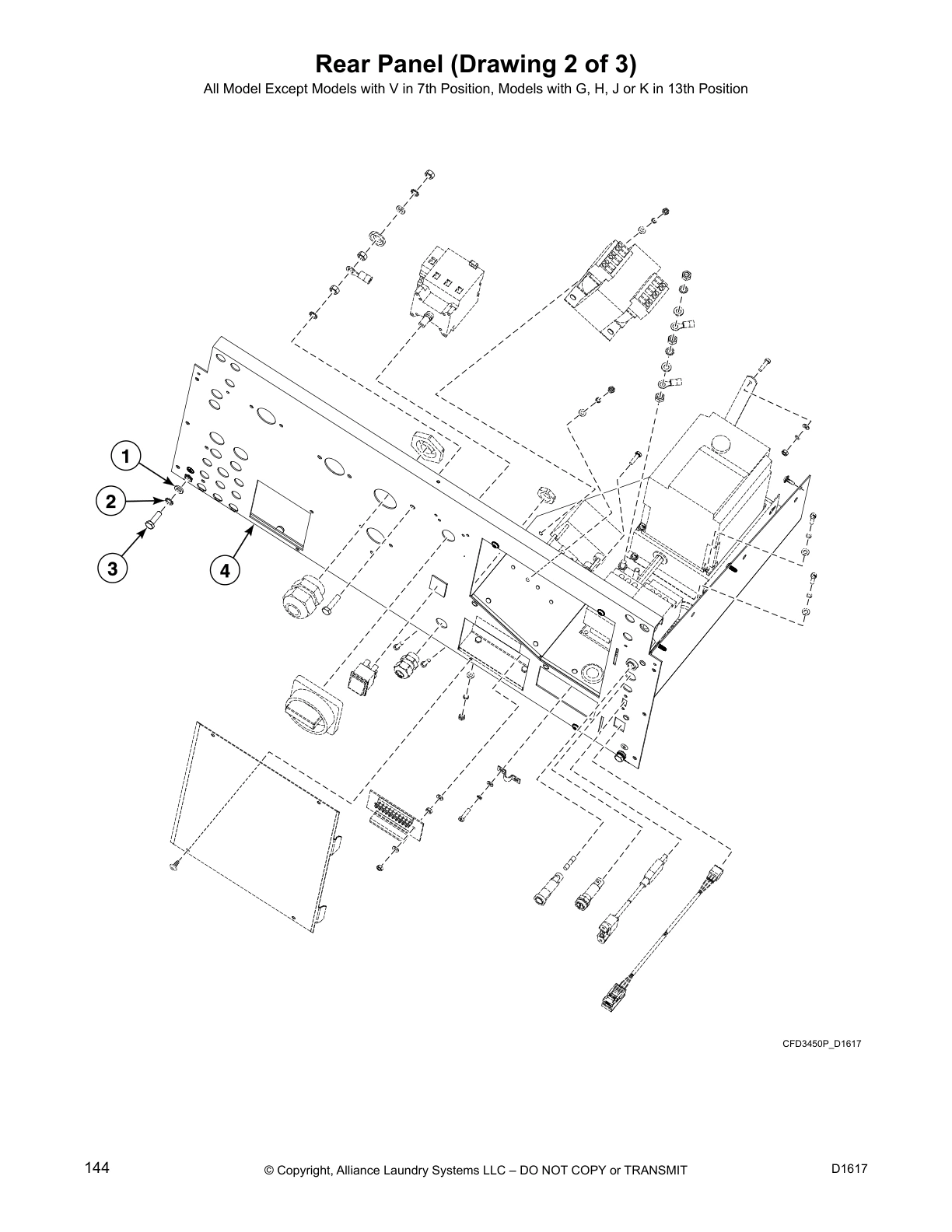 Rear Panel (Drawing 2 of 3)

All Model Except Models with V in 7th Position, Models with G, H, J or K in 13th Position

1

2

3

4

CFD3450P_D1617

144

© Copyright, Alliance Laundry Systems LLC – DO NOT COPY or TRANSMIT

D1617