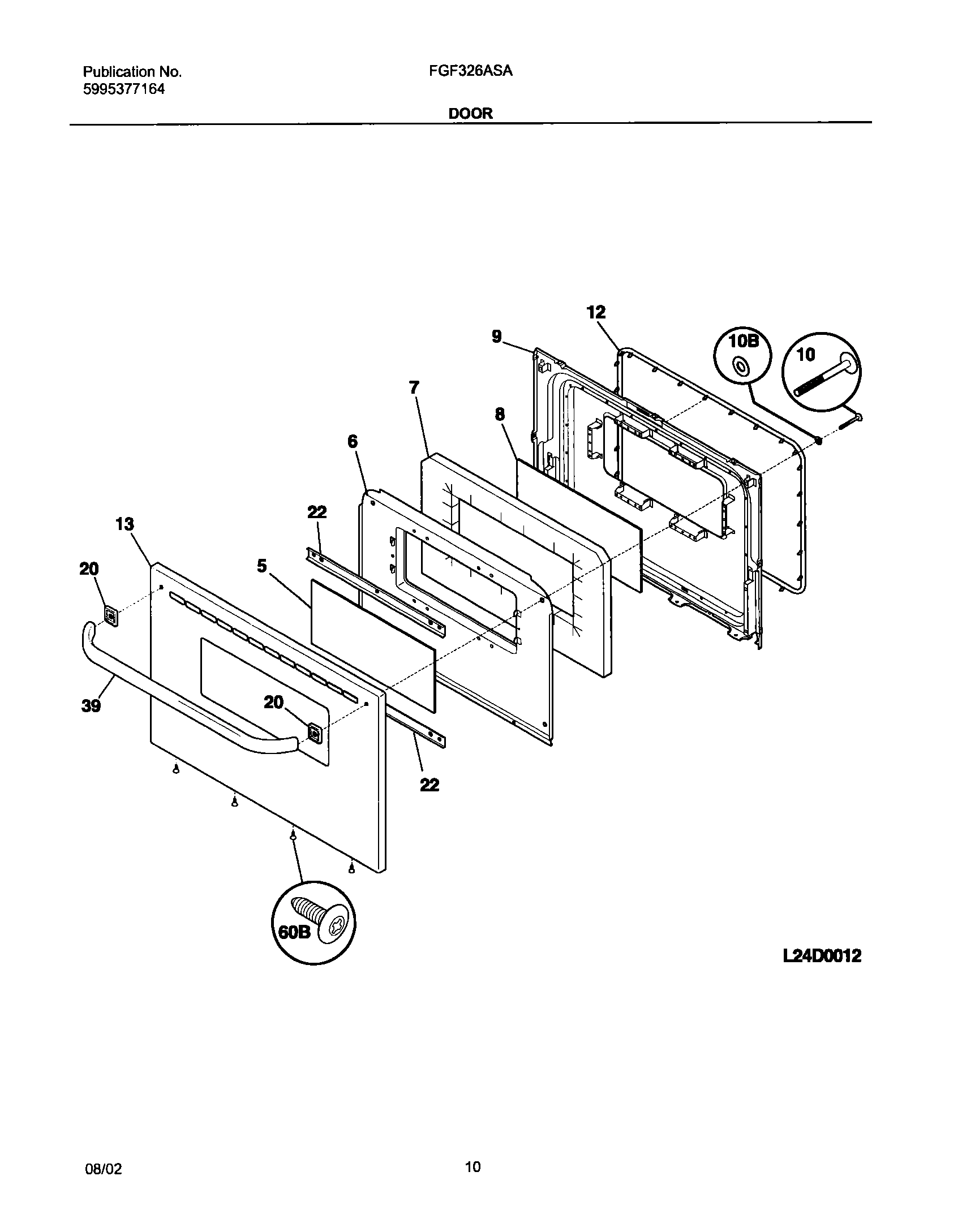 Publication No.
5995377164

FGF326ASA

DOOR

12
9
10B
10
7
8
6
22
13
20
5
39
20
22
60B

L24D0012

08/02

10