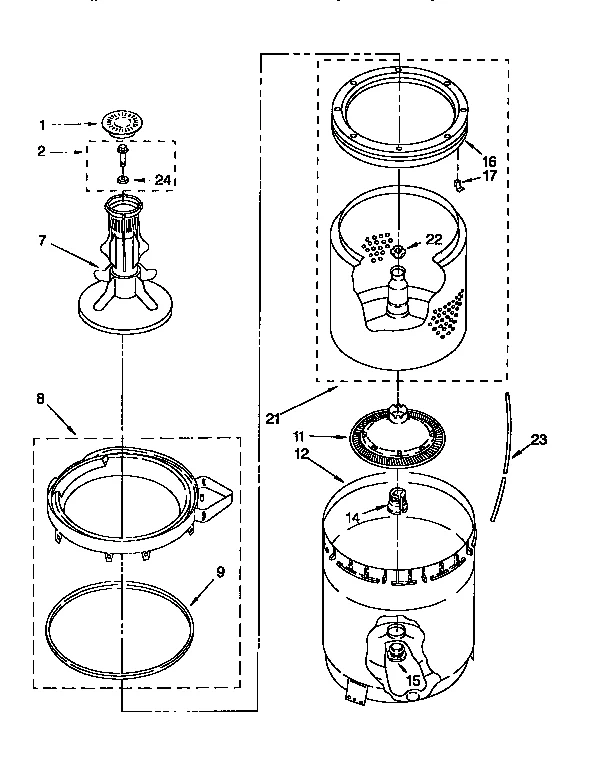 1
2
24
7
8
9
16
17
22
21
11
12
23
14
15