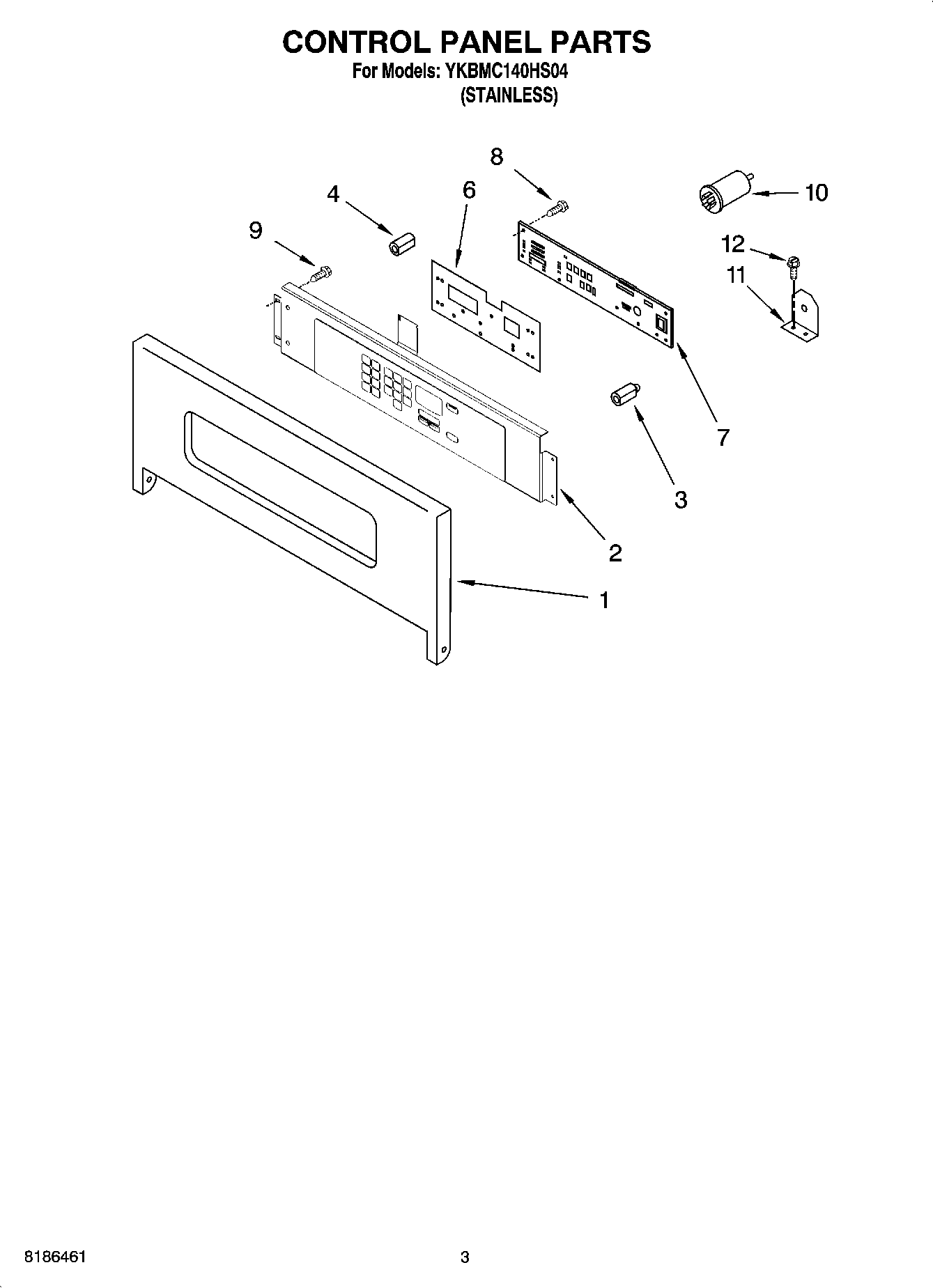 CONTROL PANEL PARTS
For Models: YKBMC140HS04
(STAINLESS)

8
4
6
10
9
12
11
7
3
2
1

8186461
3