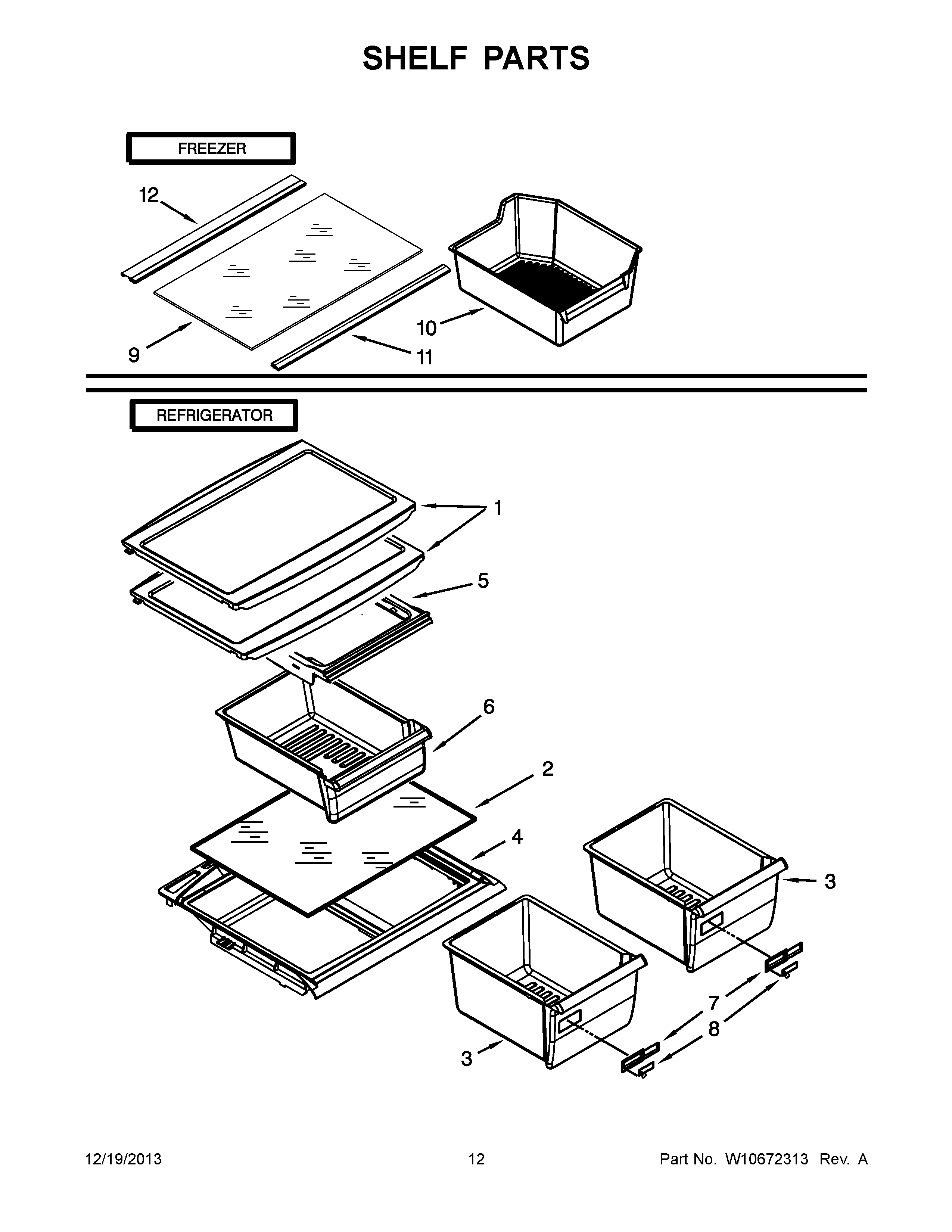 SHELF PARTS

FREEZER

12

10

9

11

REFRIGERATOR

1

5

6

2

4

3

7

8

3

12/19/2013

12

Part No. W10672313 Rev. A