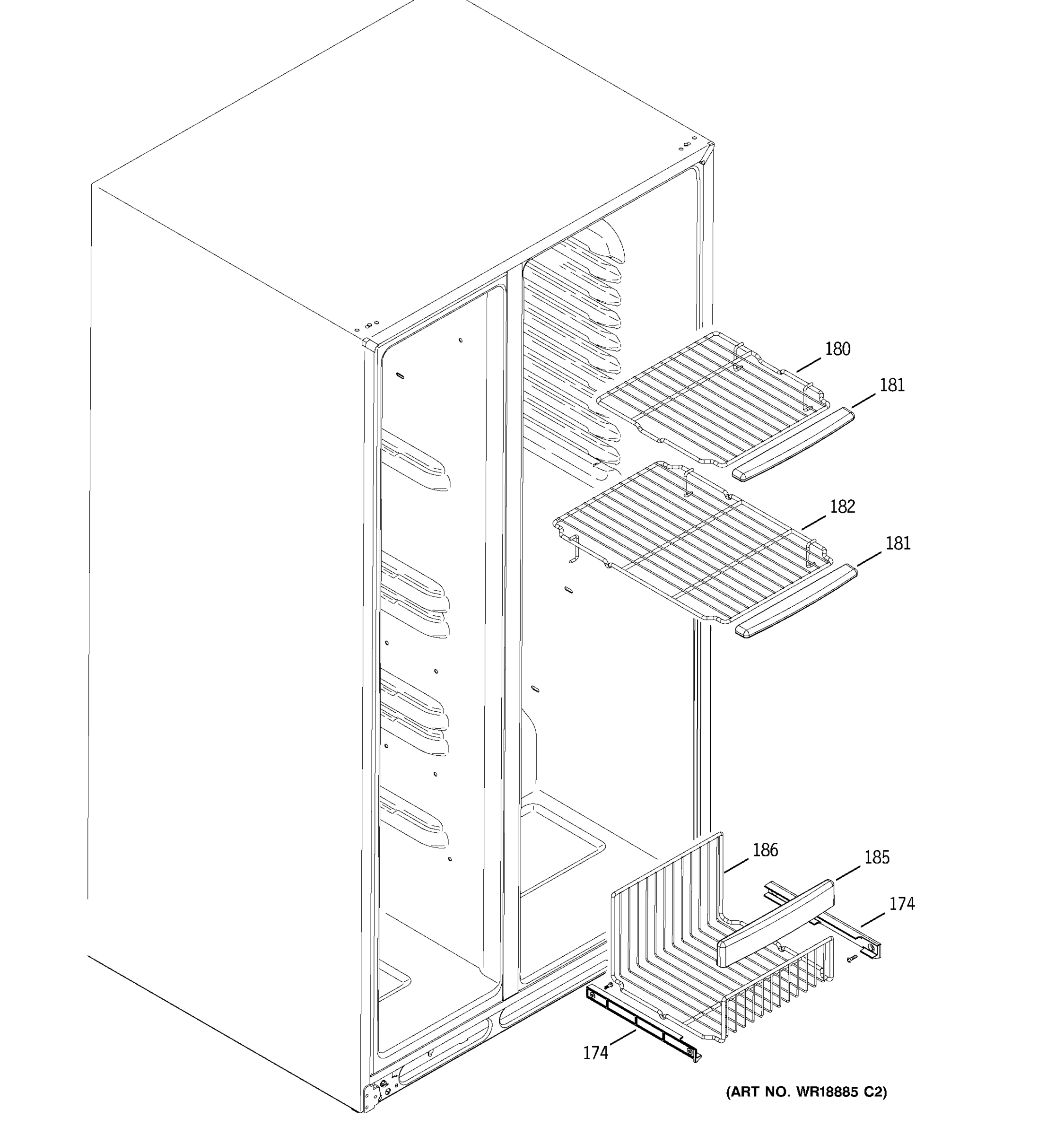 180

181

182

181

186

185

174

174

(ART NO. WR18885 C2)