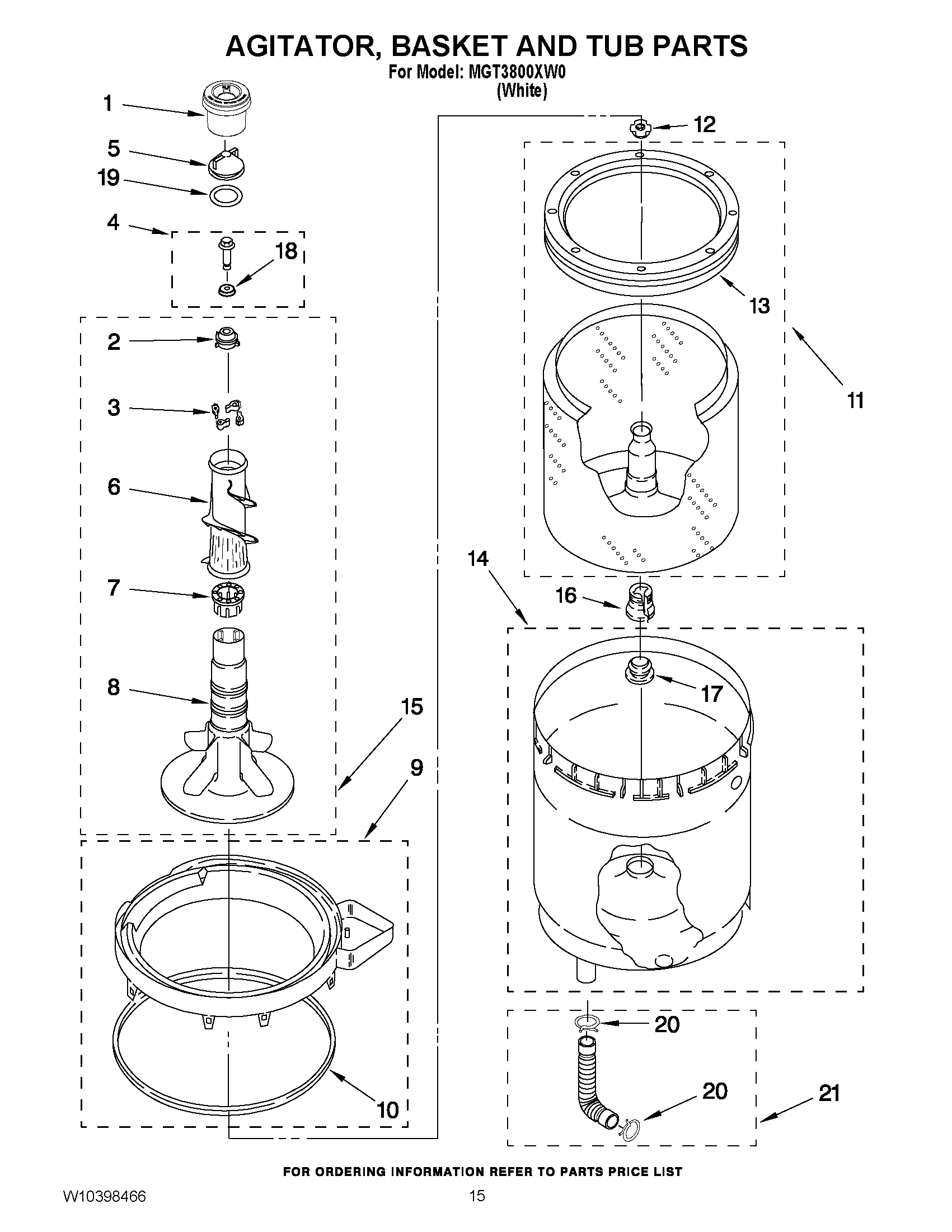 AGITATOR, BASKET AND TUB PARTS
For Model: MGT3800XW0
(White)

1
5
19
4
18
2
3
6
7
8
15
9
10
12
13
11
14
16
17
20
20
21

FOR ORDERING INFORMATION REFER TO PARTS PRICE LIST

W10398466
15