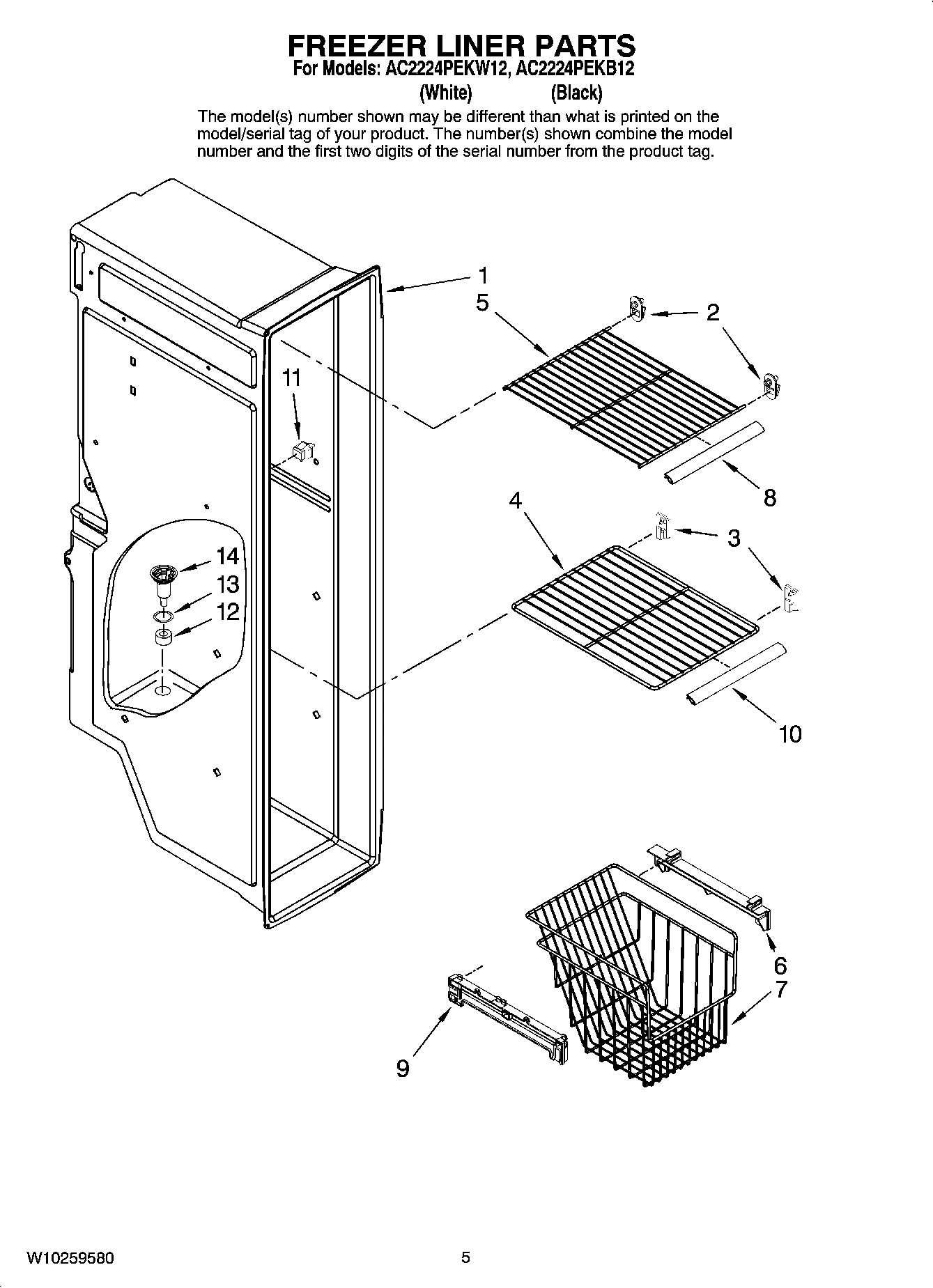 FREEZER LINER PARTS
For Models: AC2224PEKW12, AC2224PEKB12
(White) (Black)

The model(s) number shown may be different than what is printed on the model/serial tag of your product. The number(s) shown combine the model number and the first two digits of the serial number from the product tag.

1
5
2
11
8
4
3
14
13
12
10
6
7
9

W10259580

5