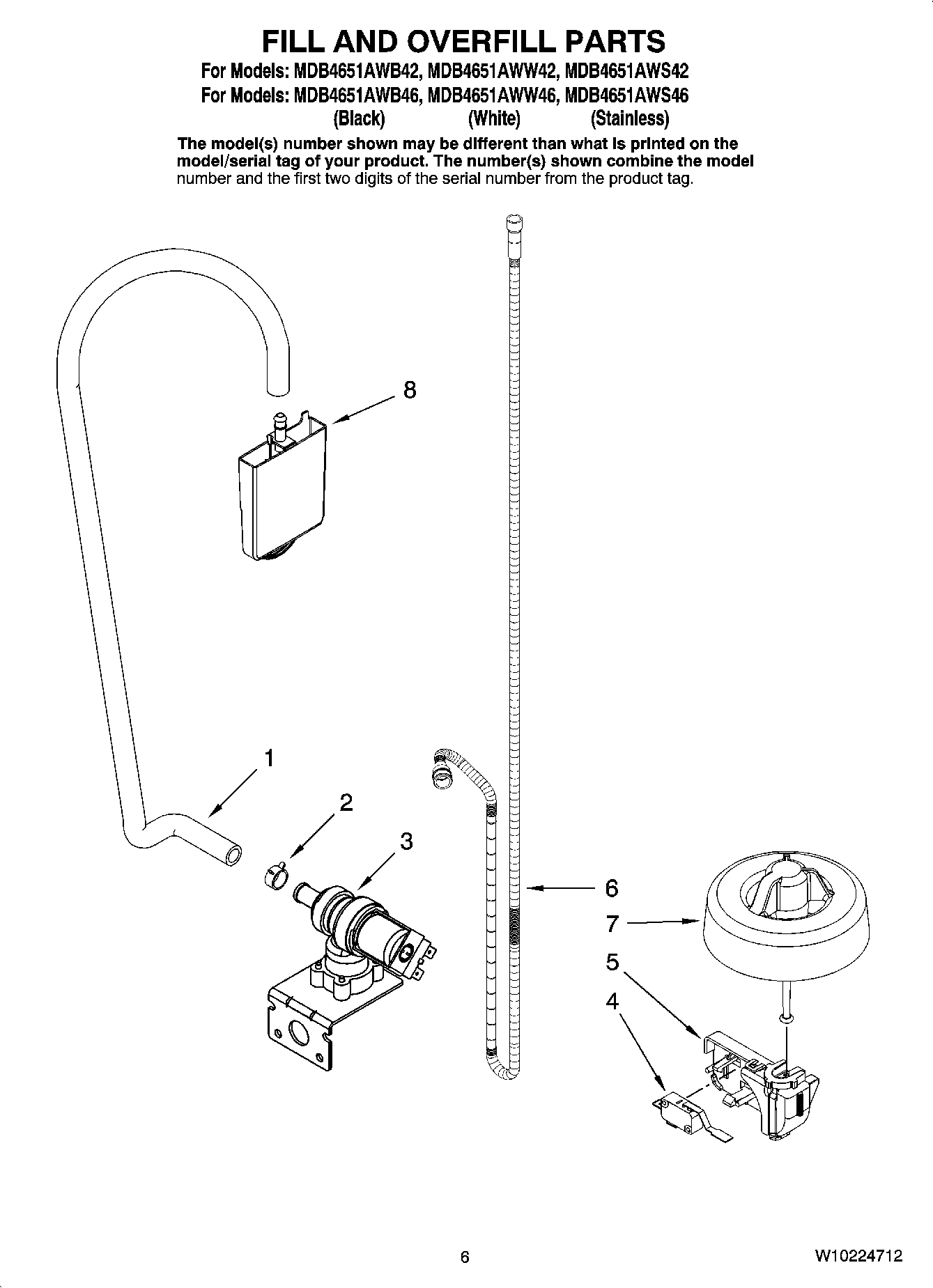 FILL AND OVERFILL PARTS

For Models: MDB4651AWB42, MDB4651AWW42, MDB4651AWS42
For Models: MDB4651AWB46, MDB4651AWW46, MDB4651AWS46
(Black) (White) (Stainless)

The model(s) number shown may be different than what is printed on the model/serial tag of your product. The number(s) shown combine the model number and the first two digits of the serial number from the product tag.

8

1

2

3

6

7

5

4

6

W10224712