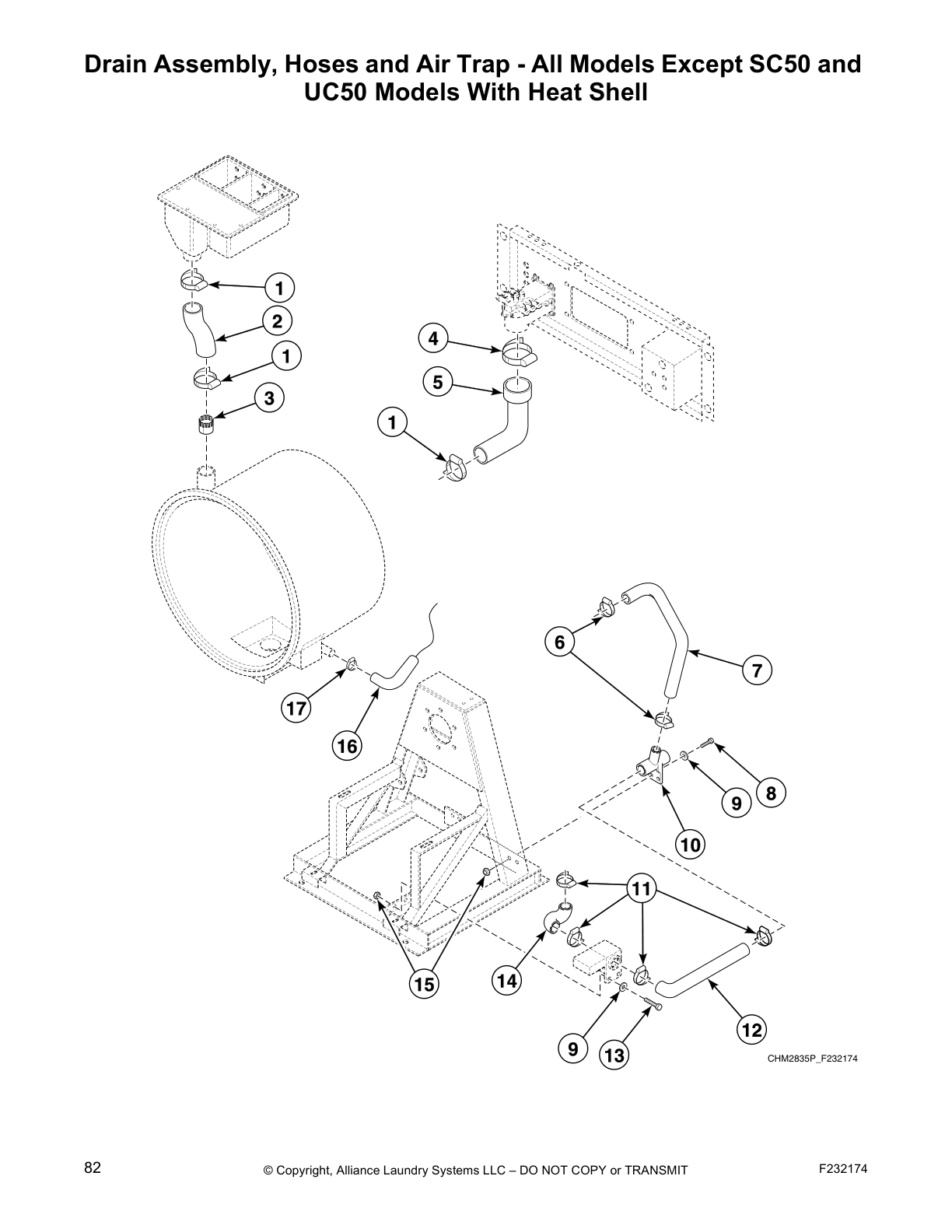 Drain Assembly, Hoses and Air Trap - All Models Except SC50 and UC50 Models With Heat Shell

1
2
1
3
4
5
1
6
7
17
16
8
9
10
11
15
14
12
9
13

CHM2835P_F232174

82

© Copyright, Alliance Laundry Systems LLC – DO NOT COPY or TRANSMIT

F232174