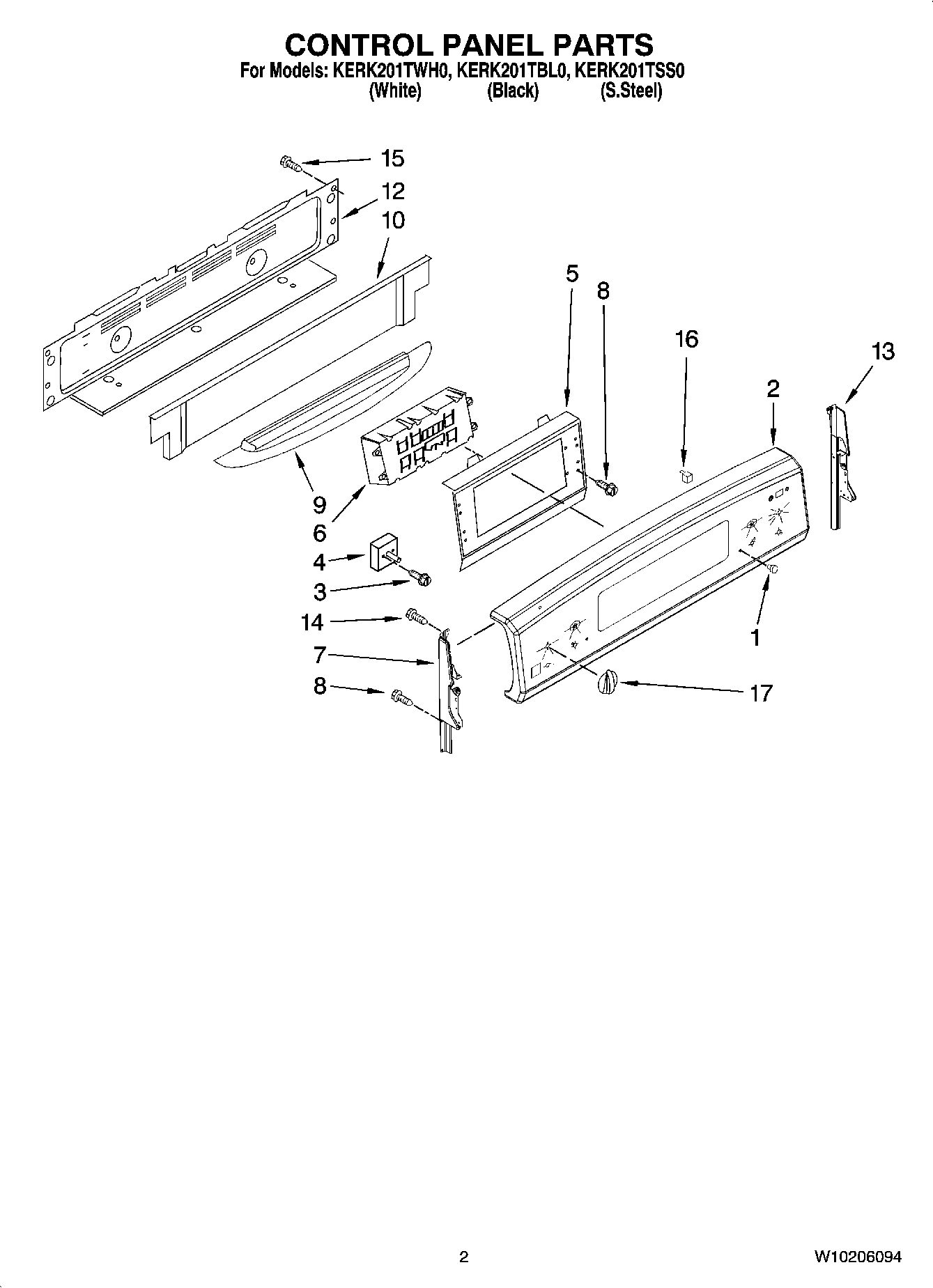 CONTROL PANEL PARTS
For Models: KERK201TWH0, KERK201TBL0, KERK201TSS0
(White) (Black) (S.Steel)

15
12
10
5
8
16
13
2
9
6
4
3
14
7
8
1
17

2
W10206094